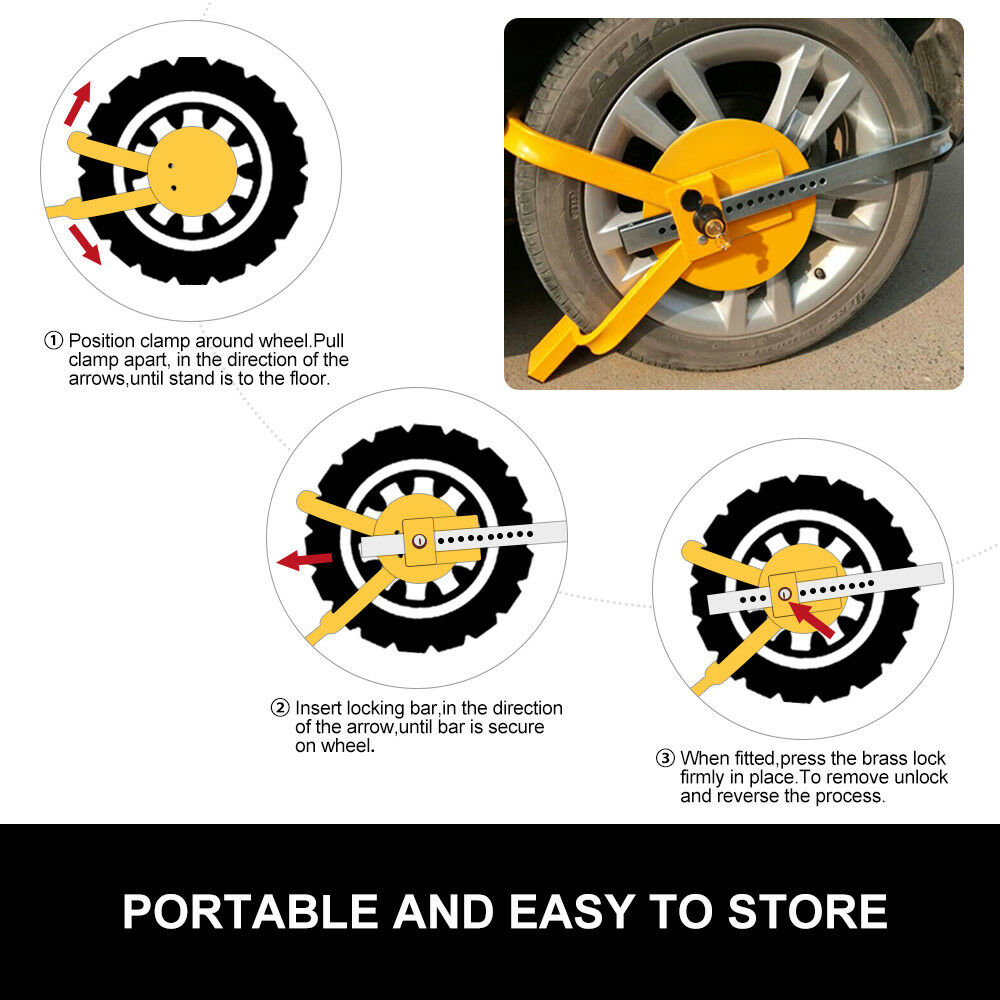 ① Position clamp around wheel.Pull clamp apart, in the direction of the arrows,until stand is to the floor.

② Insert locking bar,in the direction of the arrow,until bar is secure on wheel.

③ When fitted,press the brass lock firmly in place.To remove unlock and reverse the process.

PORTABLE AND EASY TO STORE