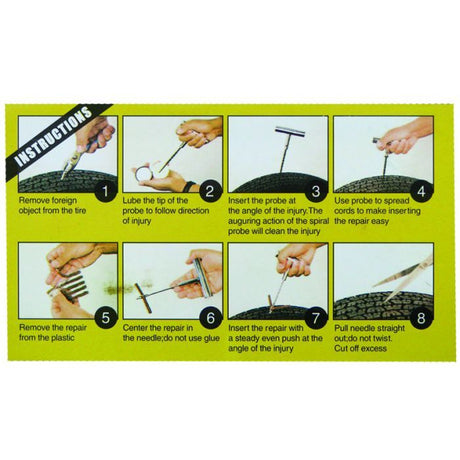 INSTRUCTIONS

1
Remove foreign object from the tire

2
Lube the tip of the probe to follow direction of injury

3
Insert the probe at the angle of the injury.The auguring action of the spiral probe will clean the injury

4
Use probe to spread cords to make inserting the repair easy

5
Remove the repair from the plastic

6
Center the repair in the needle;do not use glue

7
Insert the repair with a steady even push at the angle of the injury

8
Pull needle straight out;do not twist. Cut off excess