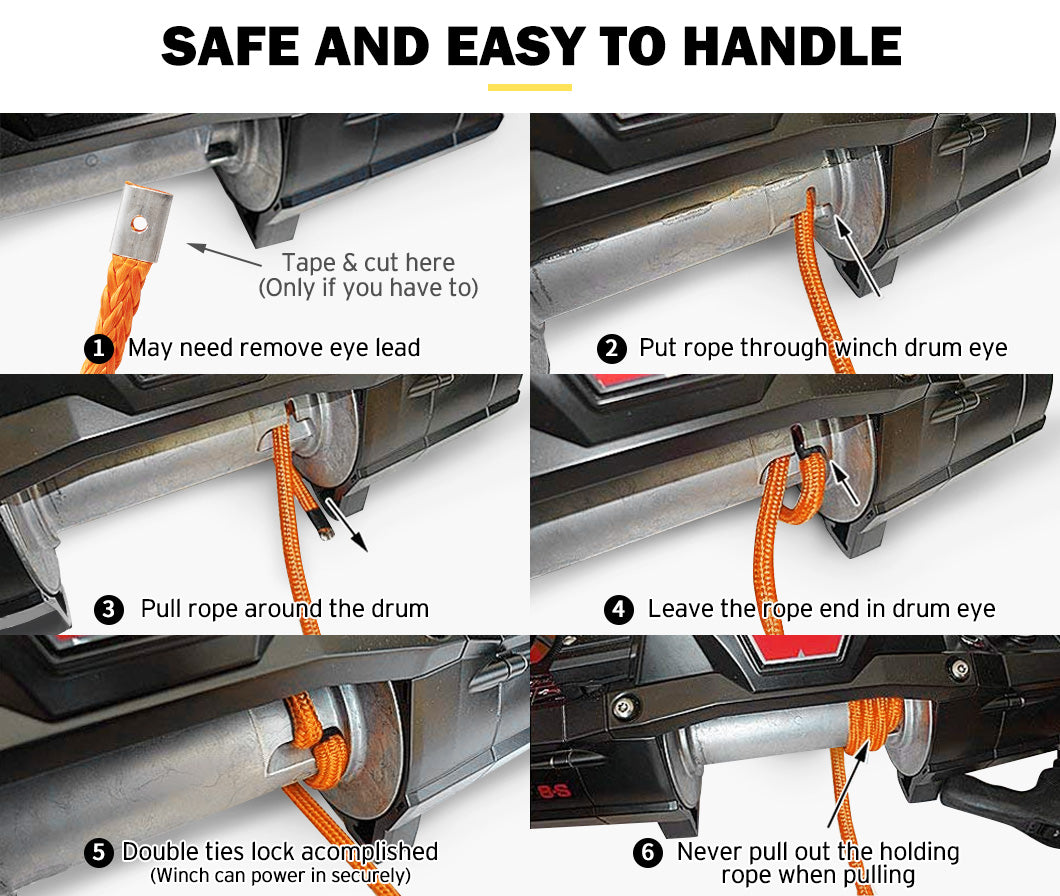 SAFE AND EASY TO HANDLE

Tape & cut here
(Only if you have to)

1 May need remove eye lead

2 Put rope through winch drum eye

3 Pull rope around the drum

4 Leave the rope end in drum eye

5 Double ties lock acomplished
(Winch can power in securely)

6 Never pull out the holding rope when pulling