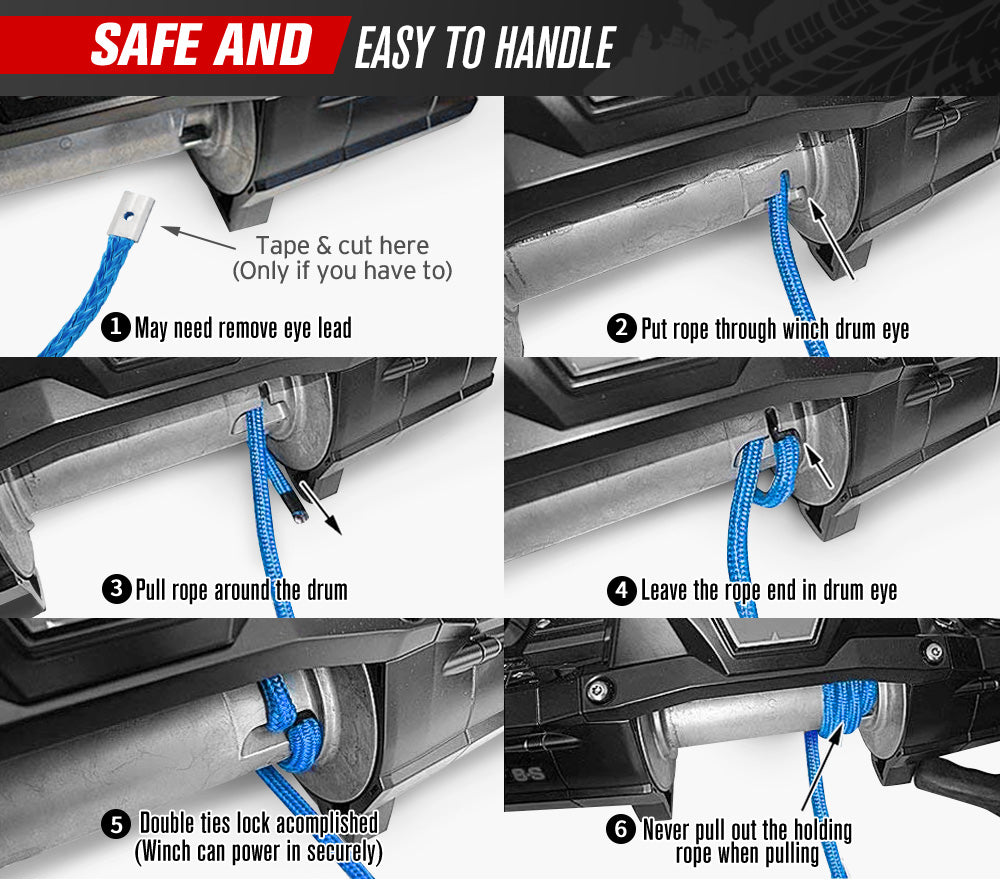 SAFE AND EASY TO HANDLE

Tape & cut here (Only if you have to)

1 May need remove eye lead

2 Put rope through winch drum eye

3 Pull rope around the drum

4 Leave the rope end in drum eye

5 Double ties lock acomplished (Winch can power in securely)

6 Never pull out the holding rope when pulling