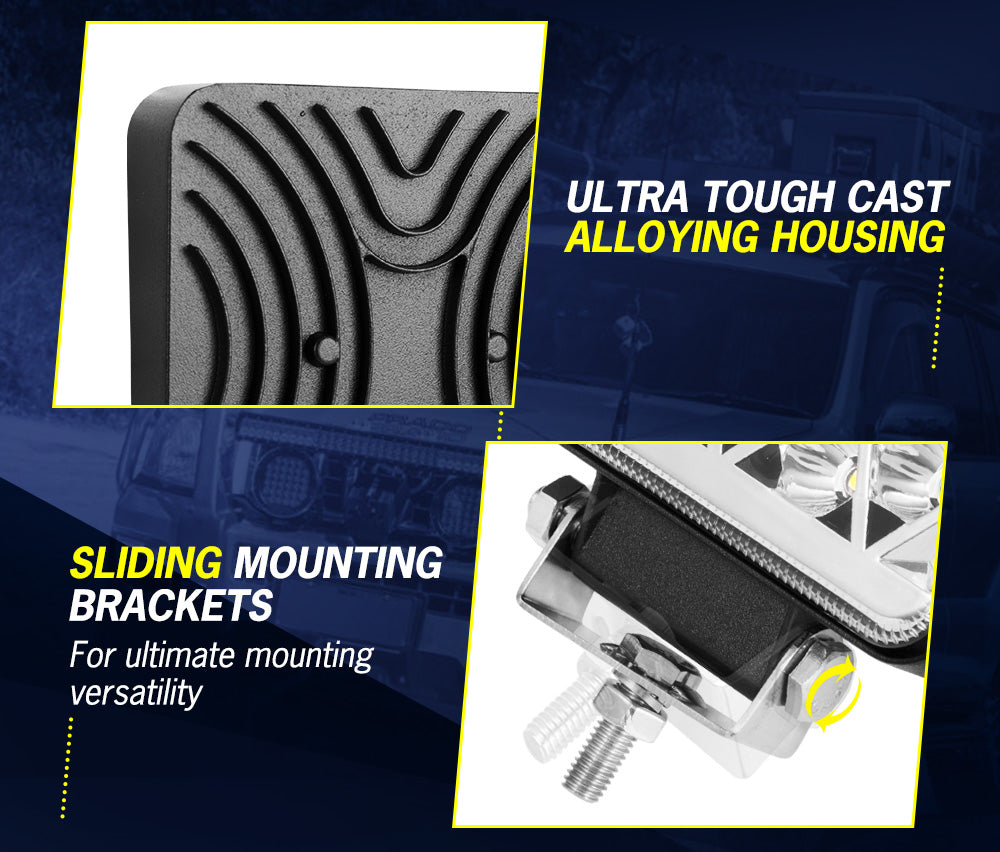 ULTRA TOUGH CAST ALLOYING HOUSING

SLIDING MOUNTING BRACKETS

For ultimate mounting versatility