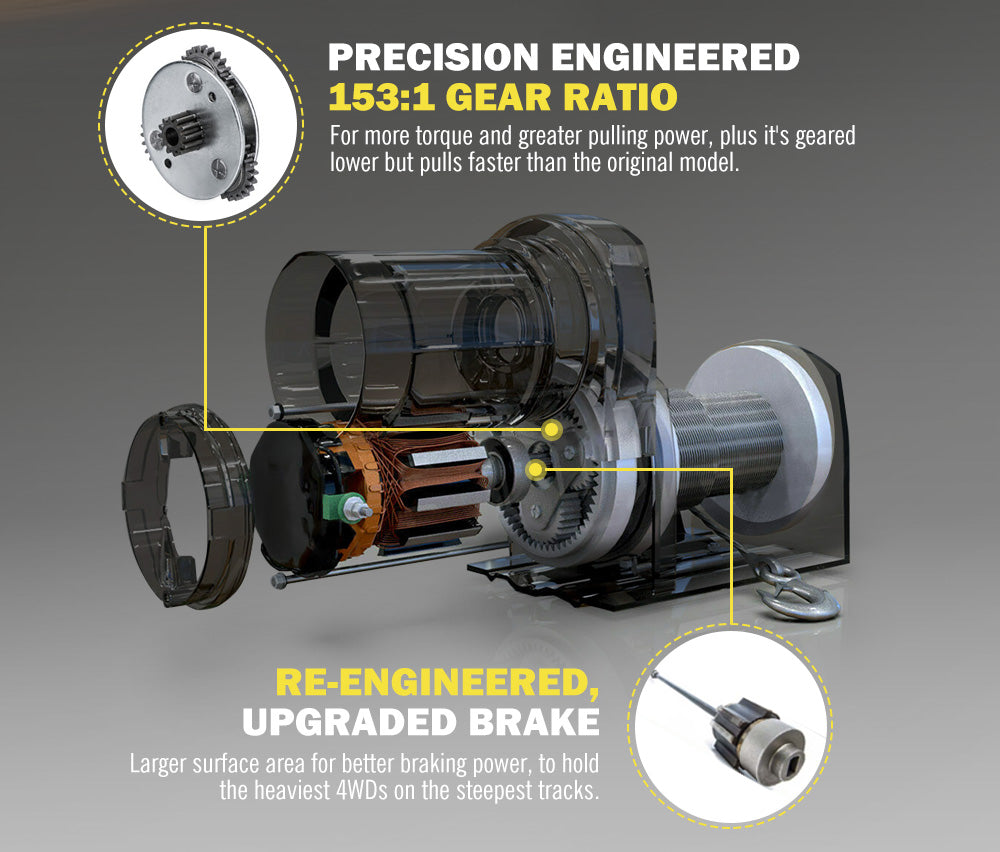 PRECISION ENGINEERED
153:1 GEAR RATIO

For more torque and greater pulling power, plus it's geared lower but pulls faster than the original model.

RE-ENGINEERED,
UPGRADED BRAKE

Larger surface area for better braking power, to hold the heaviest 4WDs on the steepest tracks.