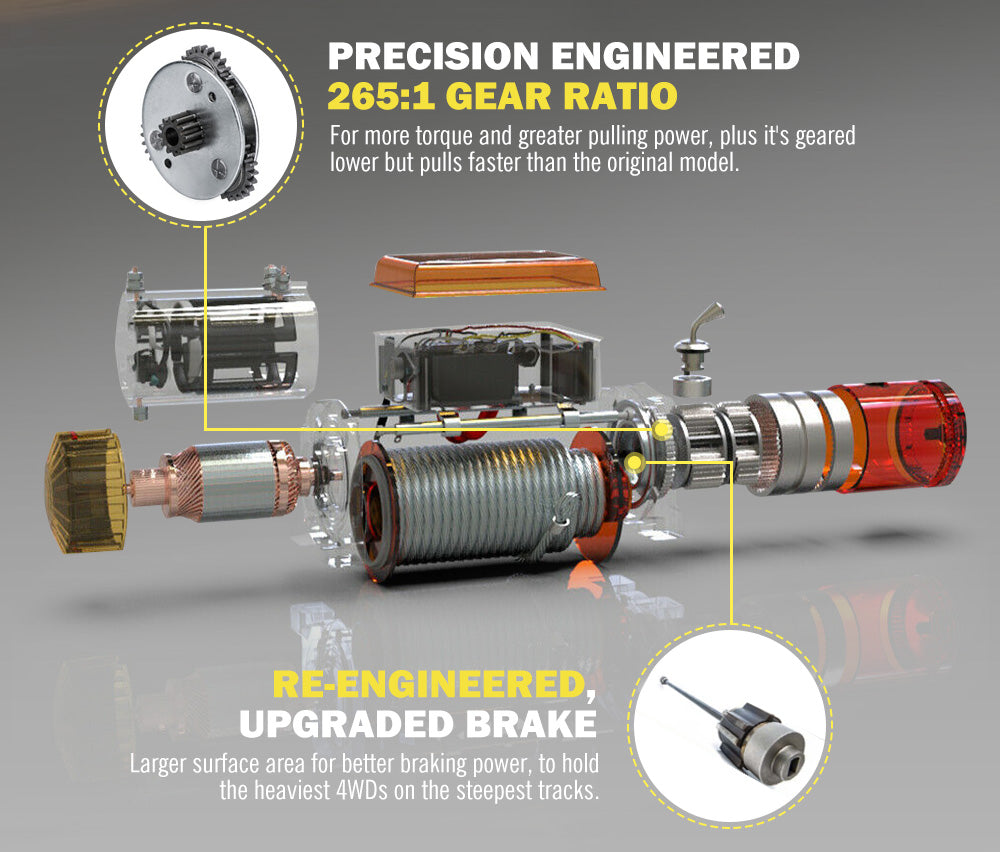 PRECISION ENGINEERED
265:1 GEAR RATIO

For more torque and greater pulling power, plus it's geared lower but pulls faster than the original model.

RE-ENGINEERED,
UPGRADED BRAKE

Larger surface area for better braking power, to hold the heaviest 4WDs on the steepest tracks.