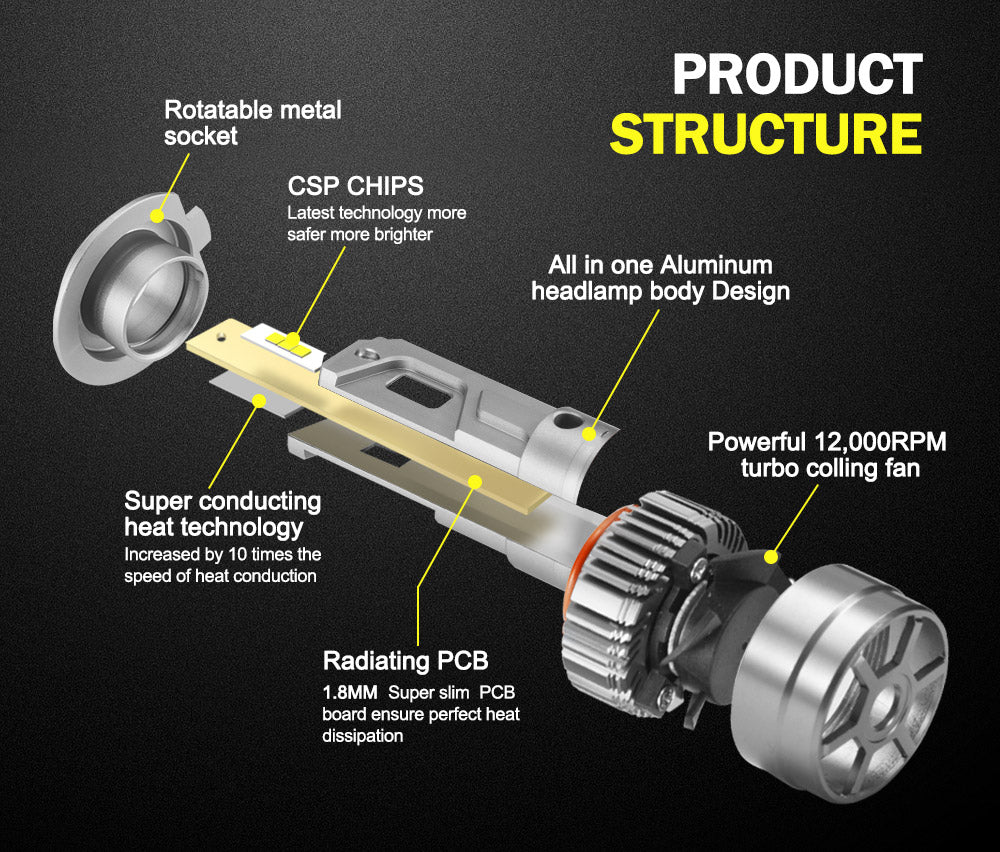 PRODUCT
STRUCTURE

Rotatable metal socket

CSP CHIPS
Latest technology more safer more brighter

All in one Aluminum headlamp body Design

Powerful 12,000RPM turbo colling fan

Super conducting heat technology
Increased by 10 times the speed of heat conduction

Radiating PCB
1.8MM Super slim PCB board ensure perfect heat dissipation