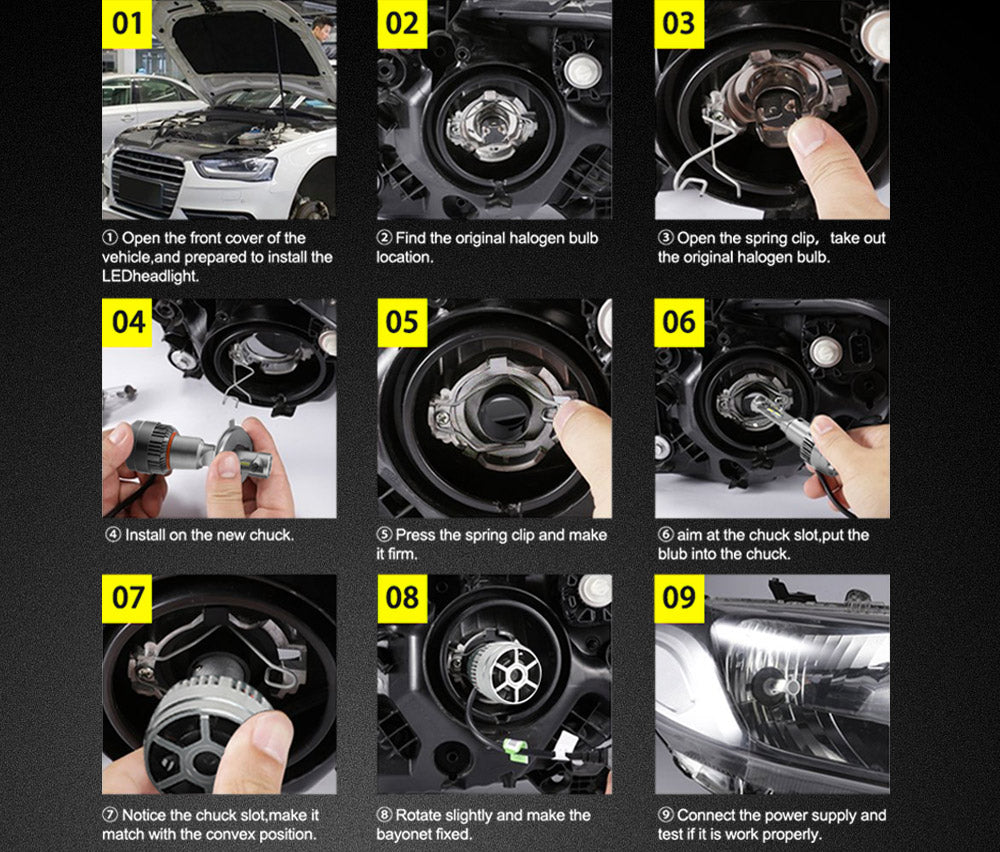 01

① Open the front cover of the vehicle,and prepared to install the LEDheadlight.

02

② Find the original halogen bulb location.

03

③ Open the spring clip, take out the original halogen bulb.

04

④ Install on the new chuck.

05

⑤ Press the spring clip and make it firm.

06

⑥ aim at the chuck slot,put the blub into the chuck.

07

⑦ Notice the chuck slot,make it match with the convex position.

08

⑧ Rotate slightly and make the bayonet fixed.

09

⑨ Connect the power supply and test if it is work properly.