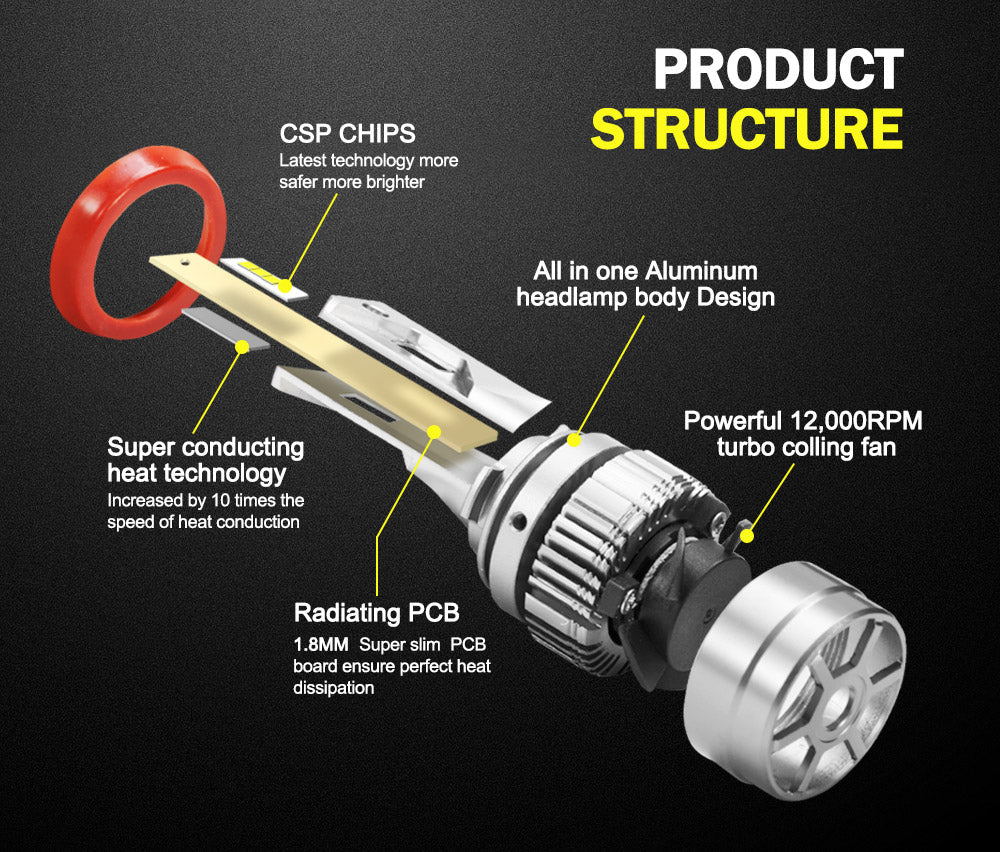 PRODUCT
STRUCTURE

CSP CHIPS
Latest technology more safer more brighter

All in one Aluminum headlamp body Design

Powerful 12,000RPM turbo colling fan

Super conducting heat technology
Increased by 10 times the speed of heat conduction

Radiating PCB
1.8MM Super slim PCB board ensure perfect heat dissipation