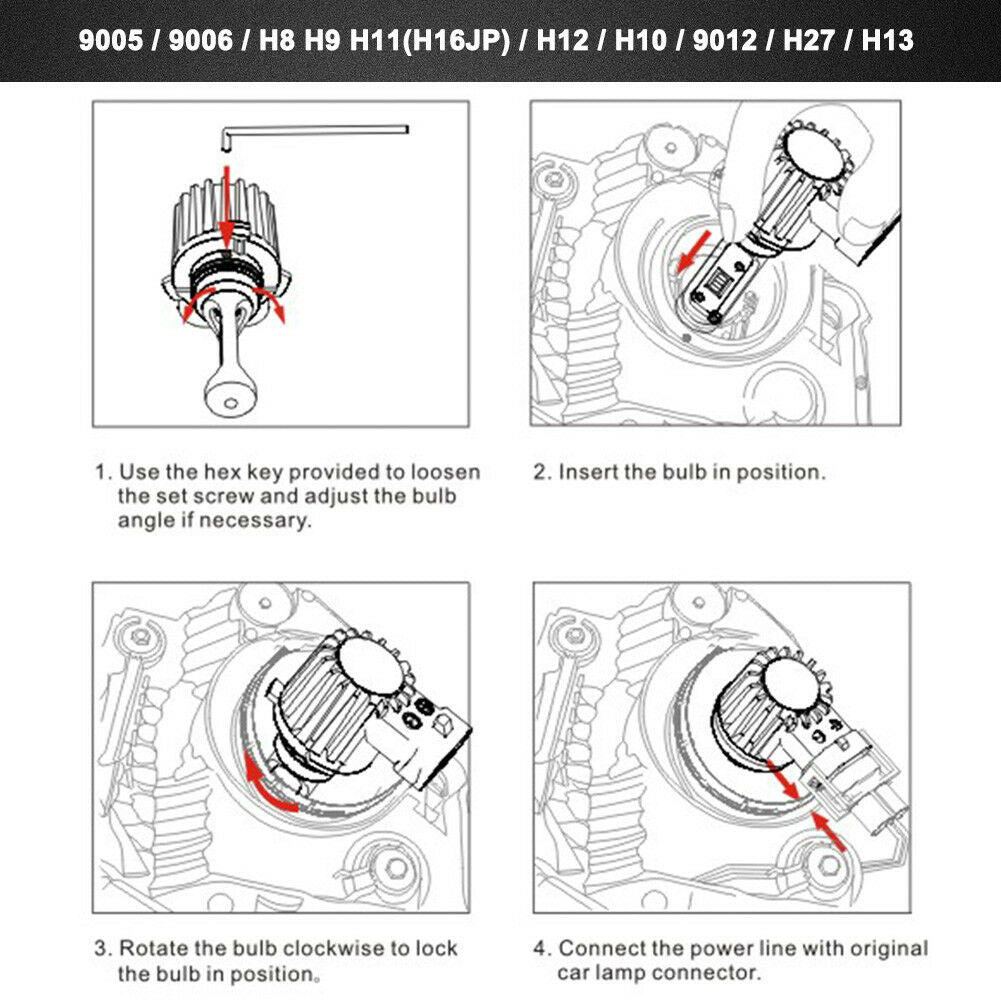 9005 / 9006 / H8 H9 H11(H16JP) / H12 / H10 / 9012 / H27 / H13

1. Use the hex key provided to loosen the set screw and adjust the bulb angle if necessary.

2. Insert the bulb in position.

3. Rotate the bulb clockwise to lock the bulb in position。

4. Connect the power line with original car lamp connector.