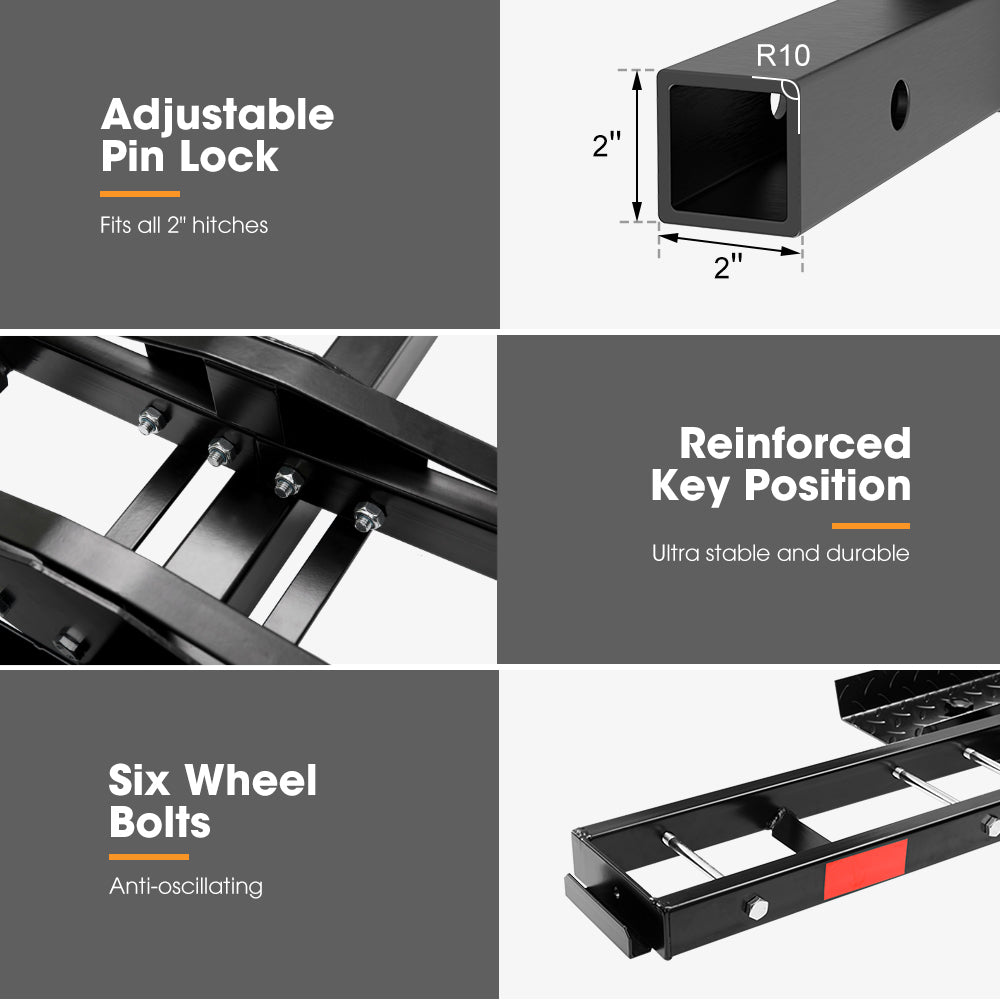 Adjustable Pin Lock

Fits all 2" hitches

R10

2"

2"

Reinforced Key Position

Ultra stable and durable

Six Wheel Bolts

Anti-oscillating