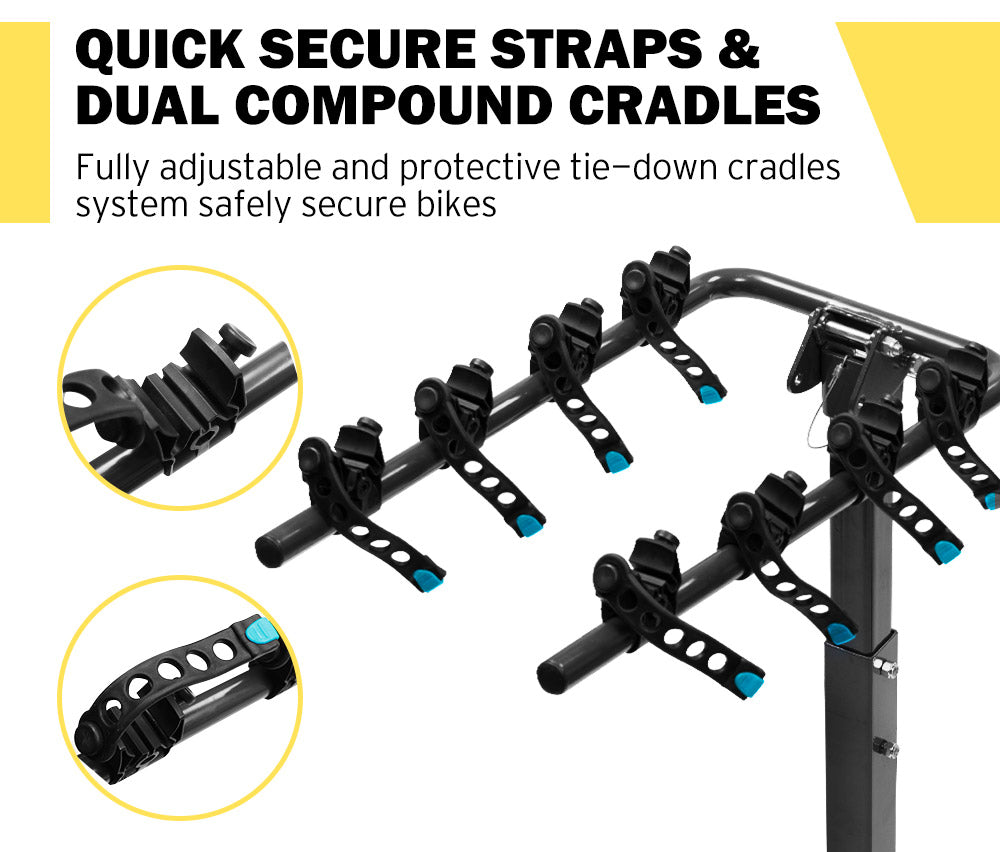 QUICK SECURE STRAPS & DUAL COMPOUND CRADLES

Fully adjustable and protective tie–down cradles system safely secure bikes