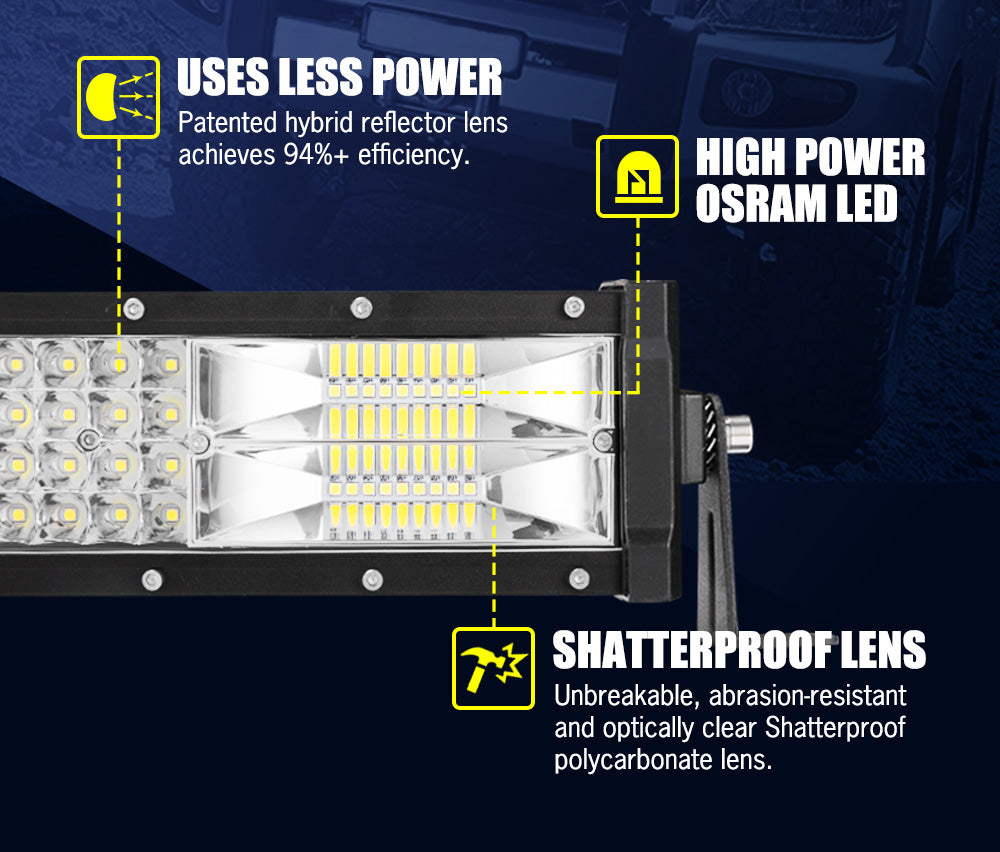 USES LESS POWER
Patented hybrid reflector lens achieves 94%+ efficiency.

HIGH POWER OSRAM LED

SHATTERPROOF LENS
Unbreakable, abrasion-resistant and optically clear Shatterproof polycarbonate lens.