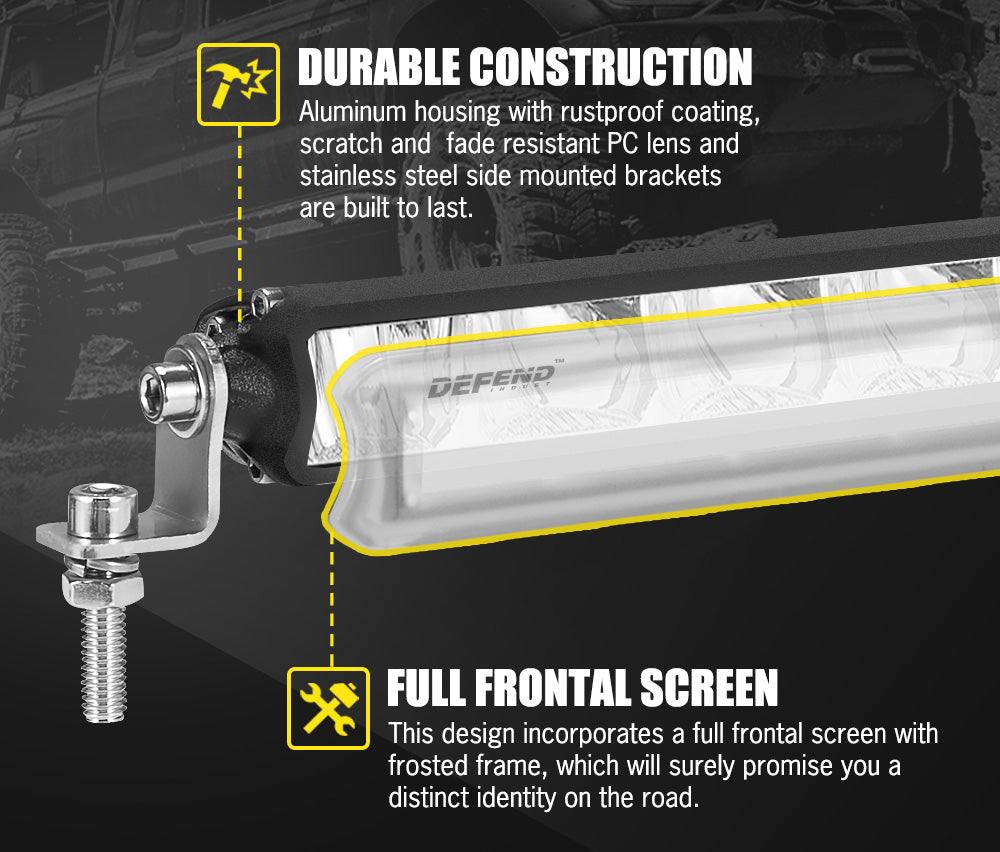 DURABLE CONSTRUCTION
Aluminum housing with rustproof coating, scratch and  fade resistant PC lens and stainless steel side mounted brackets are built to last.

DEFEND™ INDUST

FULL FRONTAL SCREEN
This design incorporates a full frontal screen with frosted frame, which will surely promise you a distinct identity on the road.