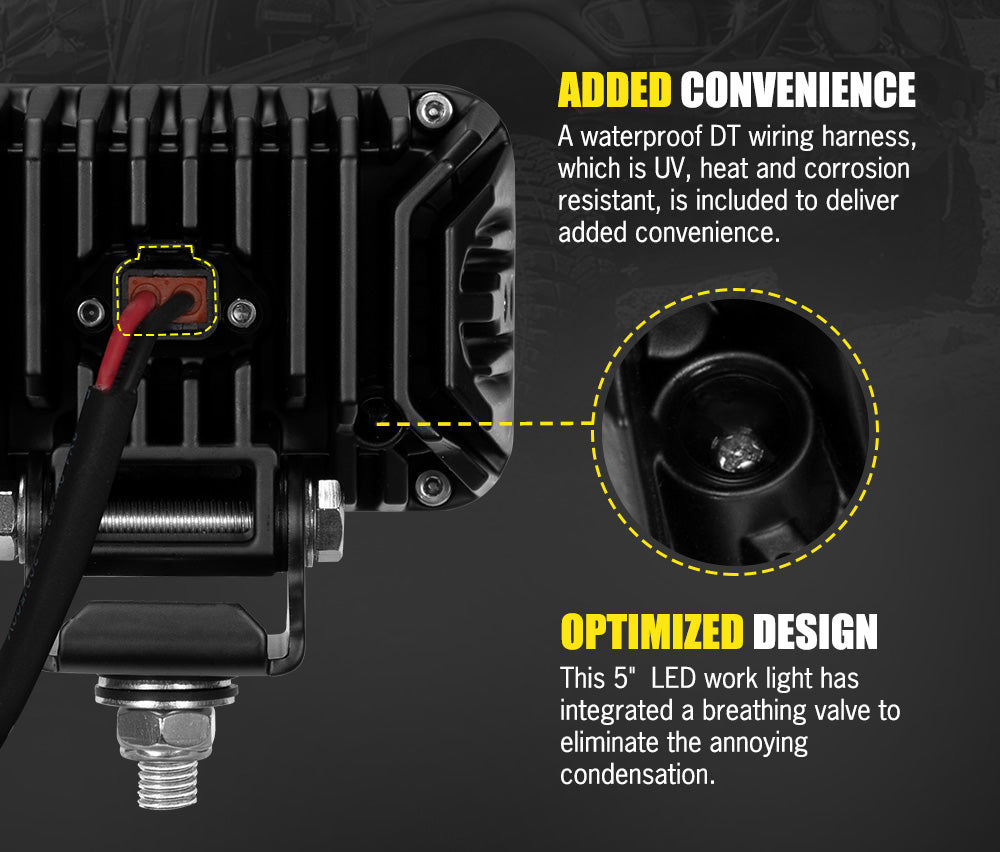 ADDED CONVENIENCE
A waterproof DT wiring harness, which is UV, heat and corrosion resistant, is included to deliver added convenience.

OPTIMIZED DESIGN
This 5"  LED work light has integrated a breathing valve to eliminate the annoying condensation.