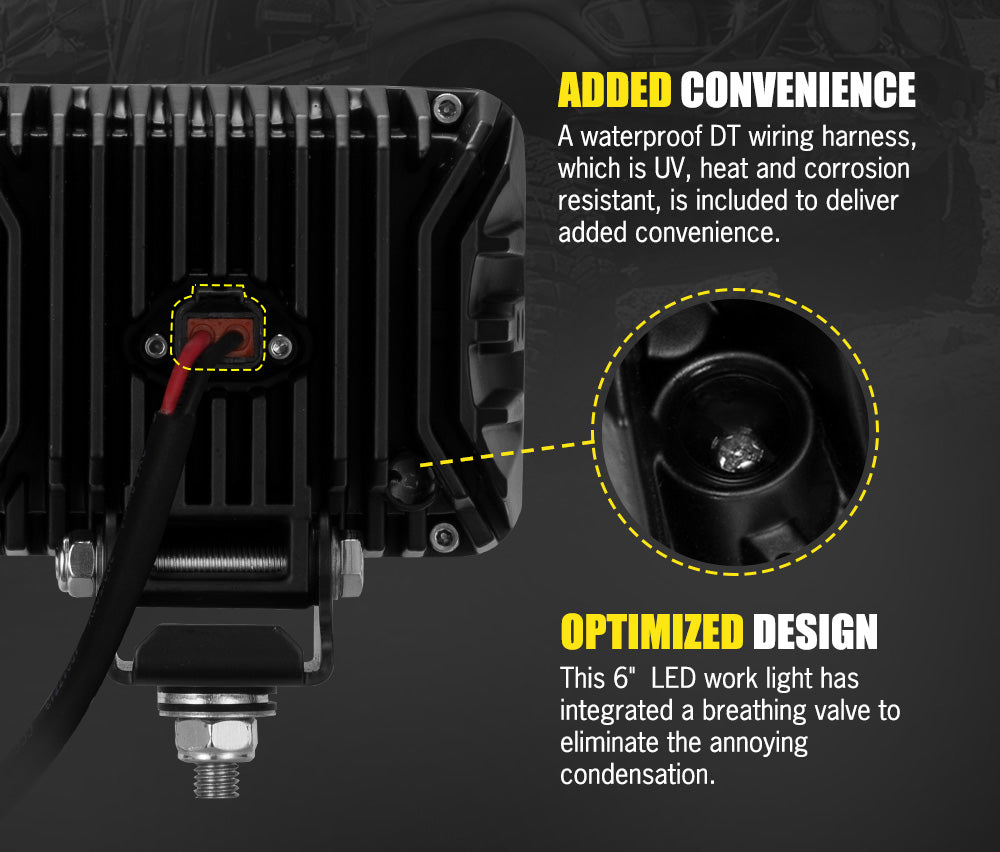 ADDED CONVENIENCE

A waterproof DT wiring harness, which is UV, heat and corrosion resistant, is included to deliver added convenience.

OPTIMIZED DESIGN

This 6"  LED work light has integrated a breathing valve to eliminate the annoying condensation.