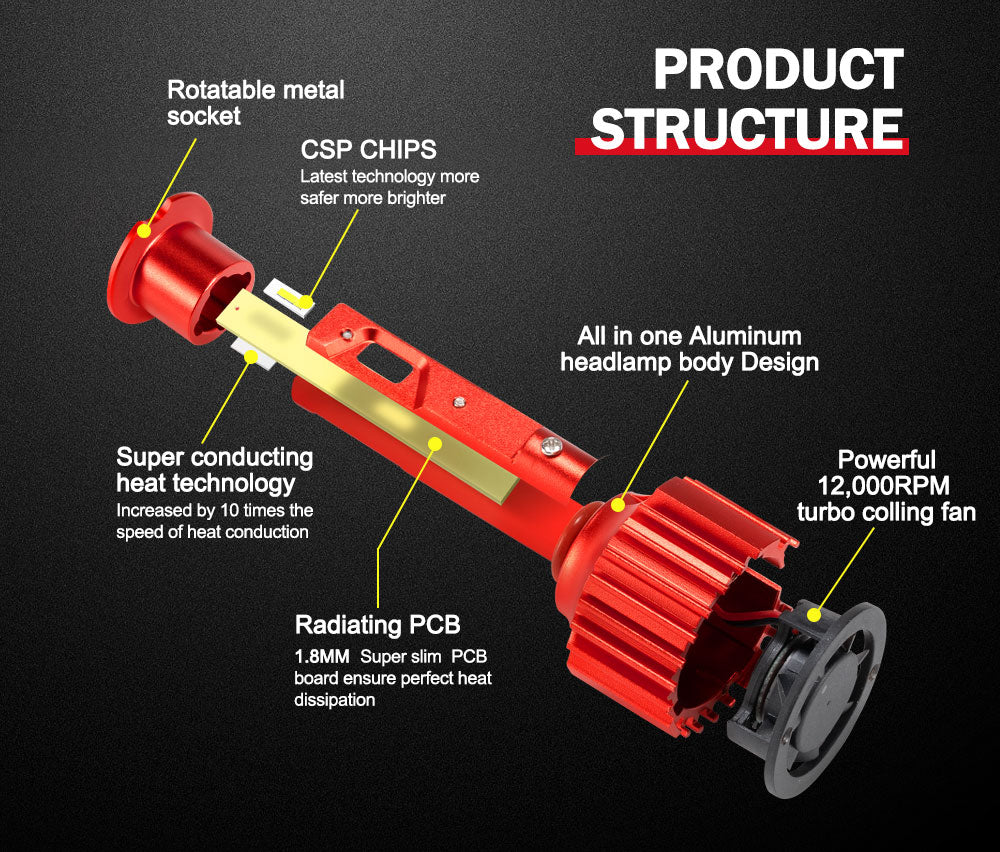 PRODUCT STRUCTURE

Rotatable metal socket

CSP CHIPS
Latest technology more safer more brighter

All in one Aluminum headlamp body Design

Super conducting heat technology
Increased by 10 times the speed of heat conduction

Powerful 12,000RPM turbo colling fan

Radiating PCB
1.8MM Super slim PCB board ensure perfect heat dissipation