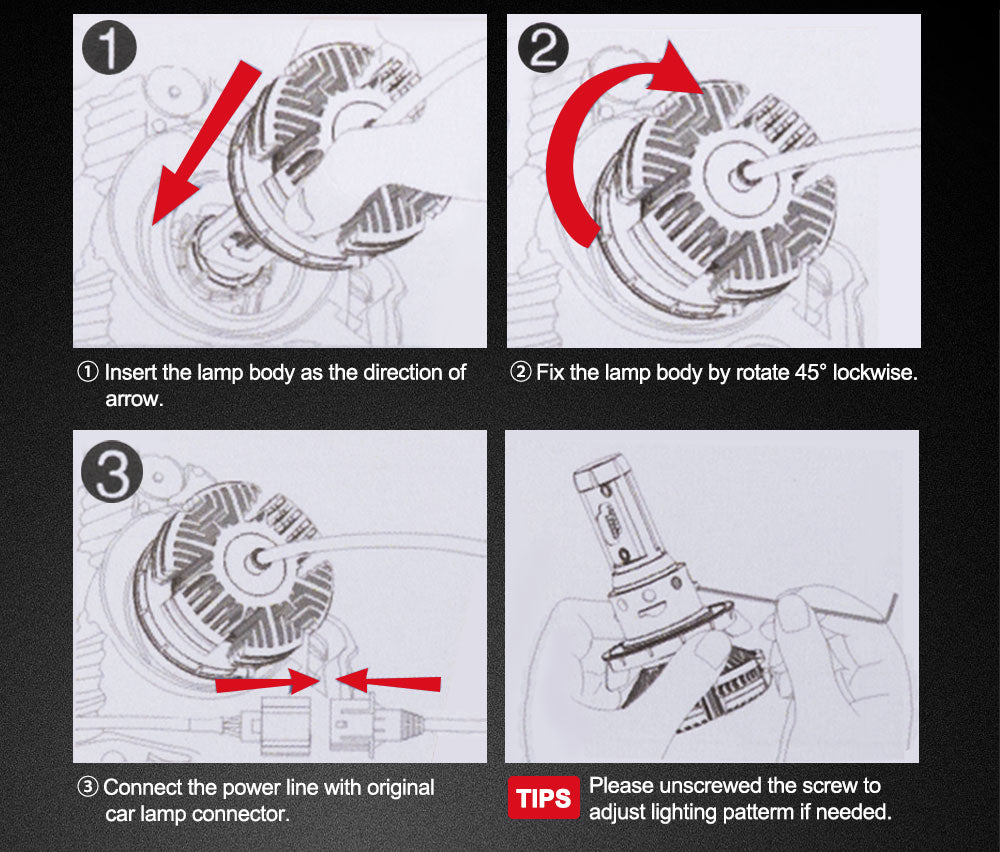 1

① Insert the lamp body as the direction of arrow.

2

② Fix the lamp body by rotate 45° lockwise.

3

③ Connect the power line with original car lamp connector.

TIPS Please unscrewed the screw to adjust lighting patterm if needed.