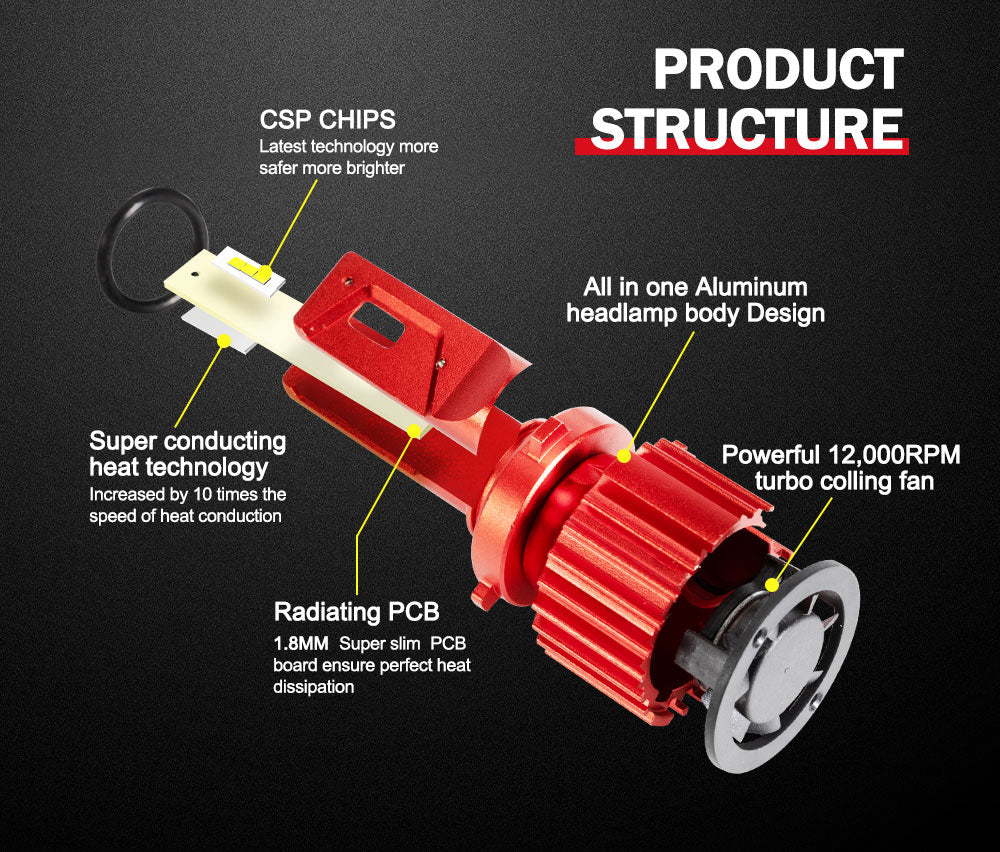 PRODUCT STRUCTURE

CSP CHIPS
Latest technology more safer more brighter

All in one Aluminum headlamp body Design

Super conducting heat technology
Increased by 10 times the speed of heat conduction

Powerful 12,000RPM turbo colling fan

Radiating PCB
1.8MM Super slim PCB board ensure perfect heat dissipation