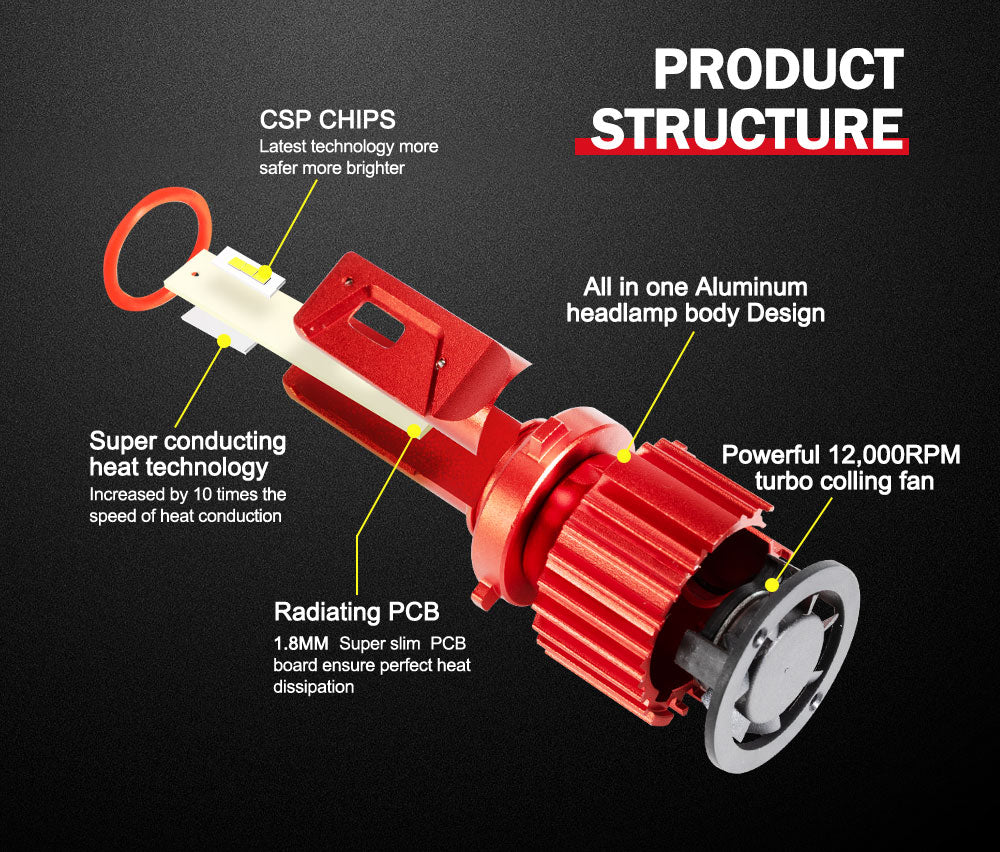 PRODUCT STRUCTURE

CSP CHIPS
Latest technology more safer more brighter

All in one Aluminum headlamp body Design

Super conducting heat technology
Increased by 10 times the speed of heat conduction

Powerful 12,000RPM turbo colling fan

Radiating PCB
1.8MM Super slim PCB board ensure perfect heat dissipation