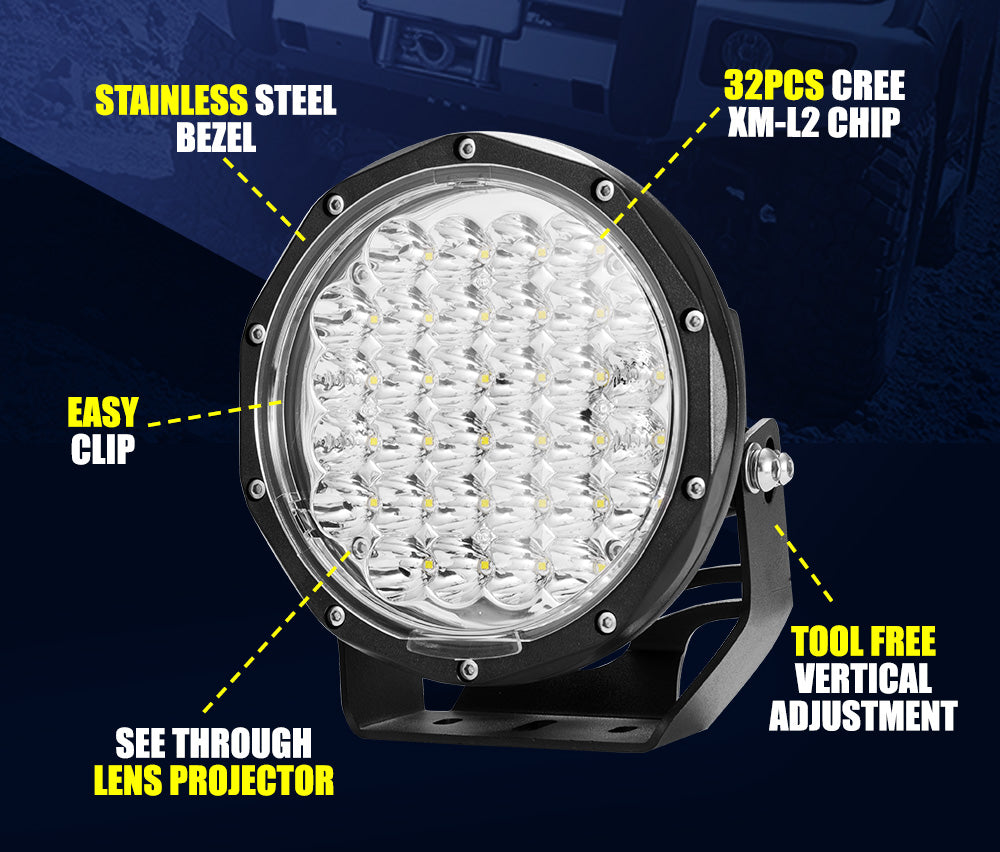 STAINLESS STEEL BEZEL

32PCS CREE XM-L2 CHIP

EASY CLIP

TOOL FREE VERTICAL ADJUSTMENT

SEE THROUGH LENS PROJECTOR