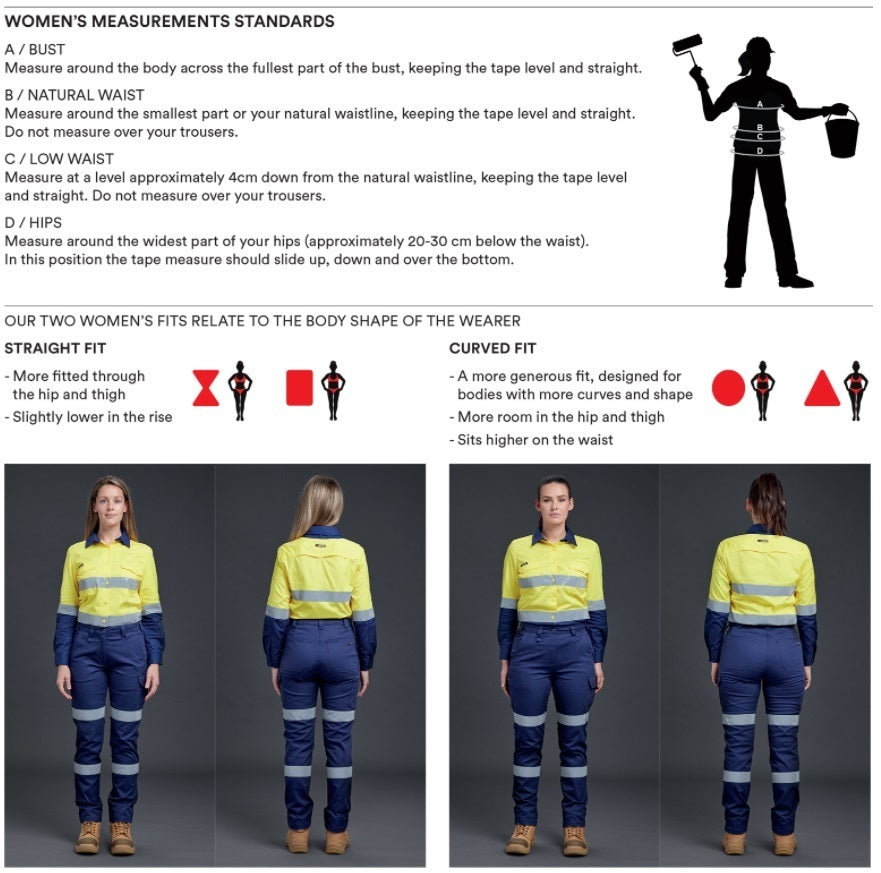 WOMEN'S MEASUREMENTS STANDARDS

A / BUST
Measure around the body across the fullest part of the bust, keeping the tape level and straight.

B / NATURAL WAIST
Measure around the smallest part or your natural waistline, keeping the tape level and straight. Do not measure over your trousers.

C / LOW WAIST
Measure at a level approximately 4cm down from the natural waistline, keeping the tape level and straight. Do not measure over your trousers.

D / HIPS
Measure around the widest part of your hips (approximately 20-30 cm below the waist). In this position the tape measure should slide up, down and over the bottom.

A
B
C
D

OUR TWO WOMEN'S FITS RELATE TO THE BODY SHAPE OF THE WEARER

STRAIGHT FIT
- More fitted through the hip and thigh
- Slightly lower in the rise

CURVED FIT
- A more generous fit, designed for bodies with more curves and shape
- More room in the hip and thigh
- Sits higher on the waist