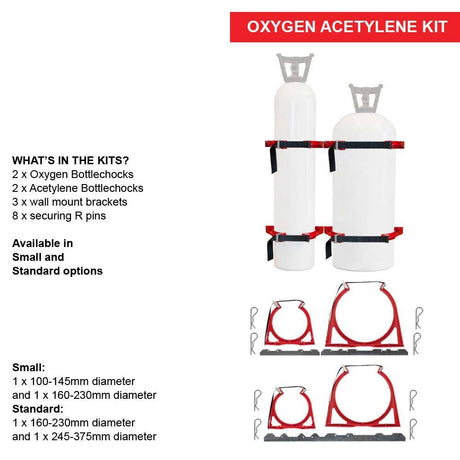 OXYGEN ACETYLENE KIT

WHAT'S IN THE KITS?
2 x Oxygen Bottlechocks
2 x Acetylene Bottlechocks
3 x wall mount brackets
8 x securing R pins

Available in
Small and
Standard options

Small:
1 x 100-145mm diameter
and 1 x 160-230mm diameter
Standard:
1 x 160-230mm diameter
and 1 x 245-375mm diameter