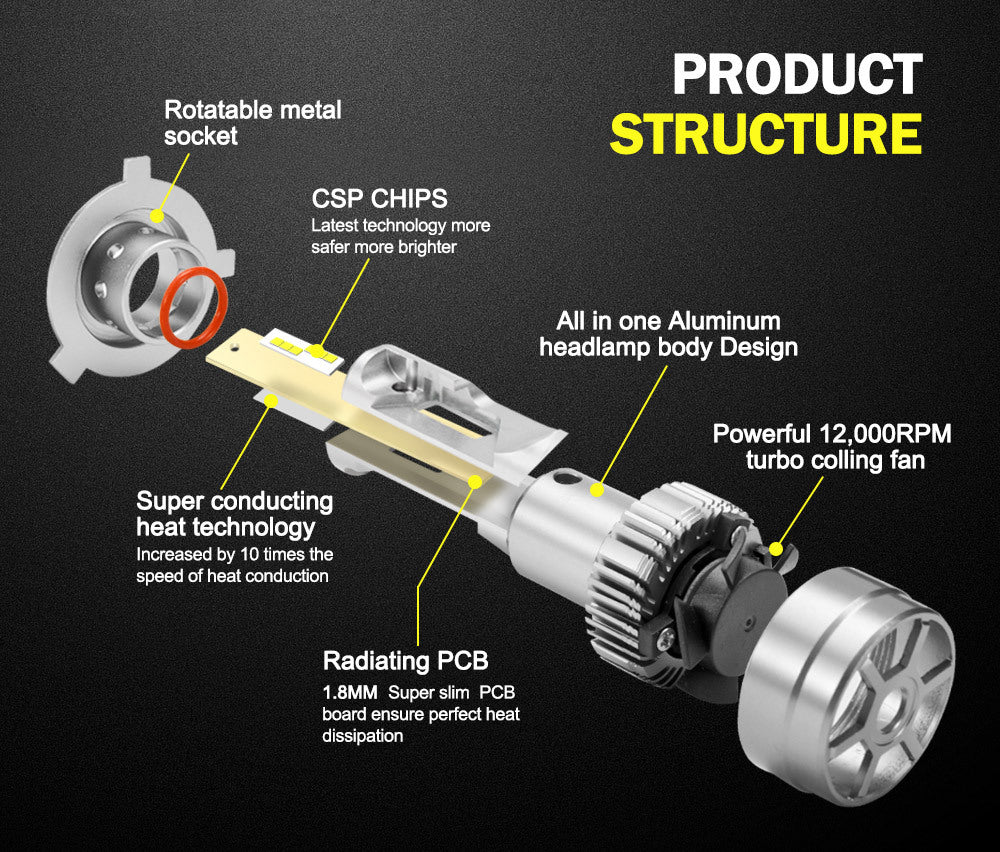 PRODUCT
STRUCTURE

Rotatable metal socket

CSP CHIPS
Latest technology more safer more brighter

All in one Aluminum headlamp body Design

Powerful 12,000RPM turbo colling fan

Super conducting heat technology
Increased by 10 times the speed of heat conduction

Radiating PCB
1.8MM Super slim PCB board ensure perfect heat dissipation