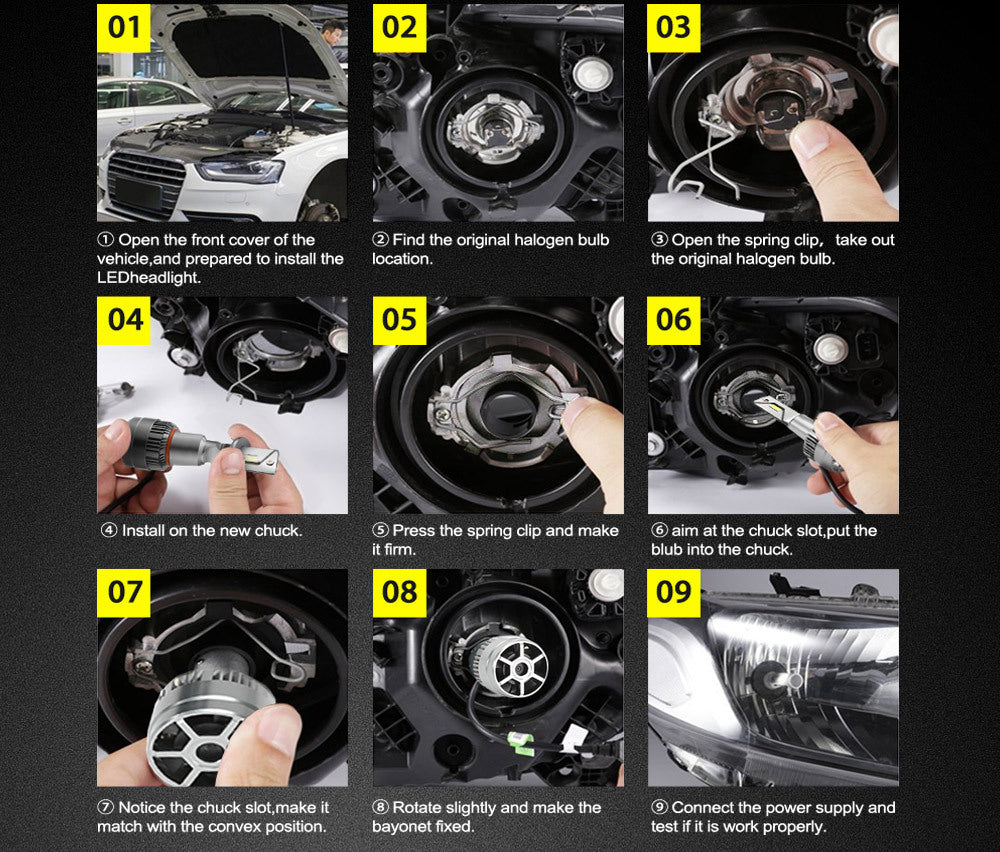 01

① Open the front cover of the vehicle,and prepared to install the LEDheadlight.

02

② Find the original halogen bulb location.

03

③ Open the spring clip, take out the original halogen bulb.

04

④ Install on the new chuck.

05

⑤ Press the spring clip and make it firm.

06

⑥ aim at the chuck slot,put the blub into the chuck.

07

⑦ Notice the chuck slot,make it match with the convex position.

08

⑧ Rotate slightly and make the bayonet fixed.

09

⑨ Connect the power supply and test if it is work properly.