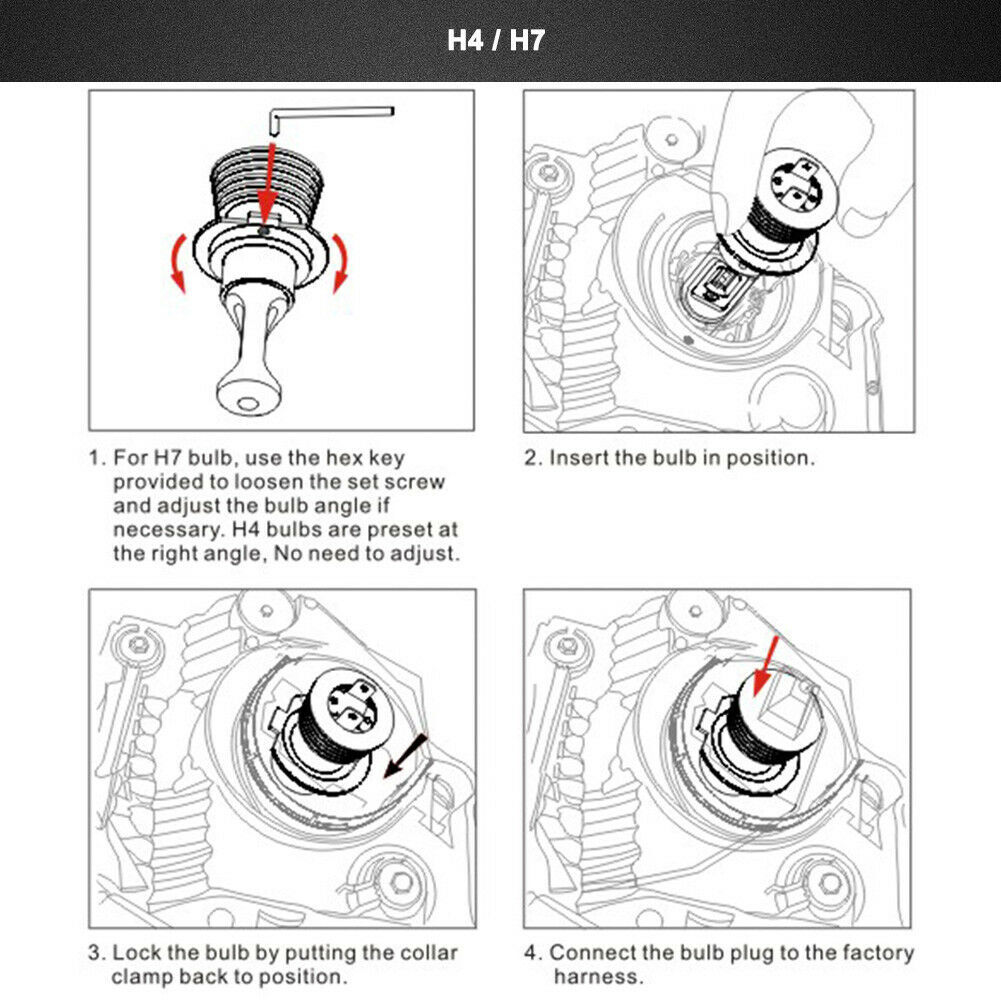 H4 / H7

1. For H7 bulb, use the hex key provided to loosen the set screw and adjust the bulb angle if necessary. H4 bulbs are preset at the right angle, No need to adjust.

2. Insert the bulb in position.

3. Lock the bulb by putting the collar clamp back to position.

4. Connect the bulb plug to the factory harness.