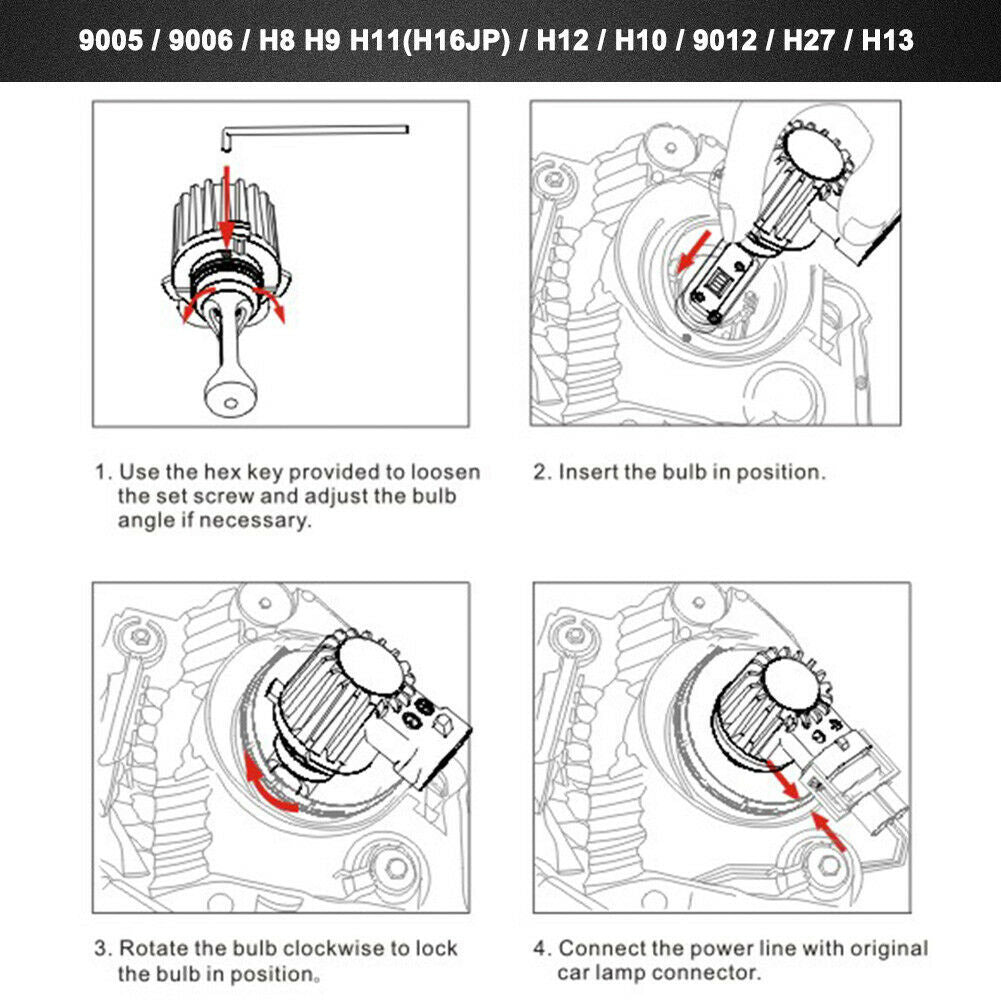 9005 / 9006 / H8 H9 H11(H16JP) / H12 / H10 / 9012 / H27 / H13

1. Use the hex key provided to loosen the set screw and adjust the bulb angle if necessary.

2. Insert the bulb in position.

3. Rotate the bulb clockwise to lock the bulb in position。

4. Connect the power line with original car lamp connector.