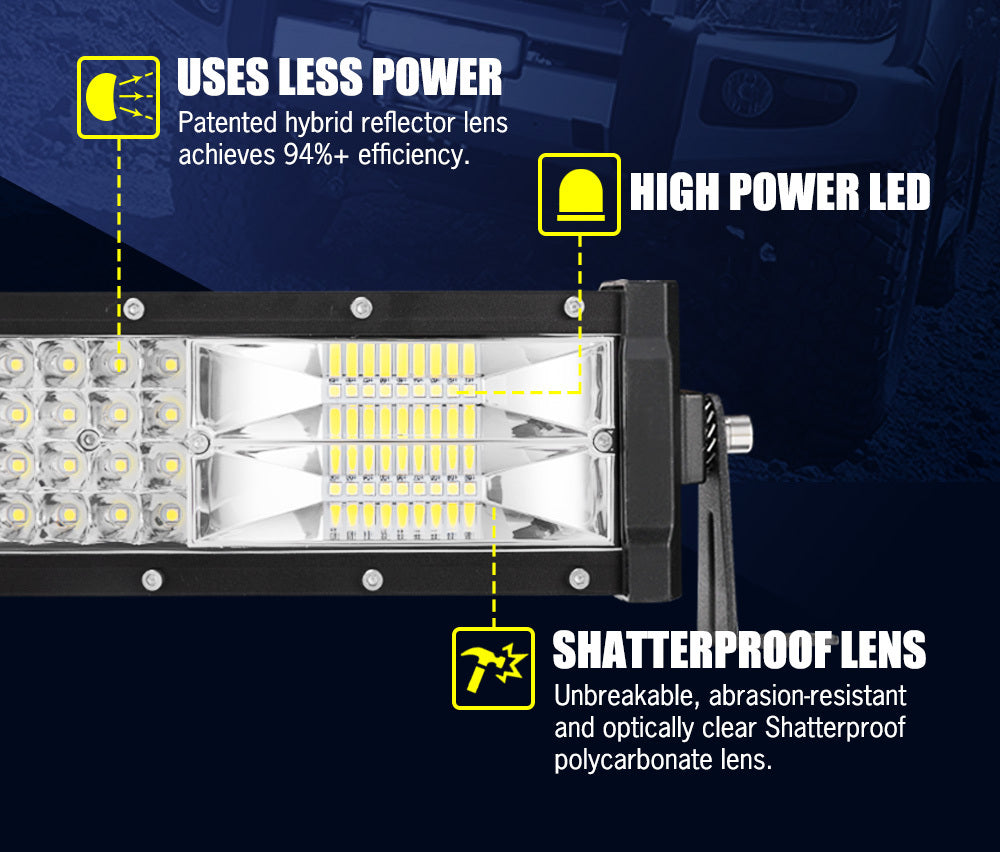 USES LESS POWER
Patented hybrid reflector lens achieves 94%+ efficiency.

HIGH POWER LED

SHATTERPROOF LENS
Unbreakable, abrasion-resistant and optically clear Shatterproof polycarbonate lens.