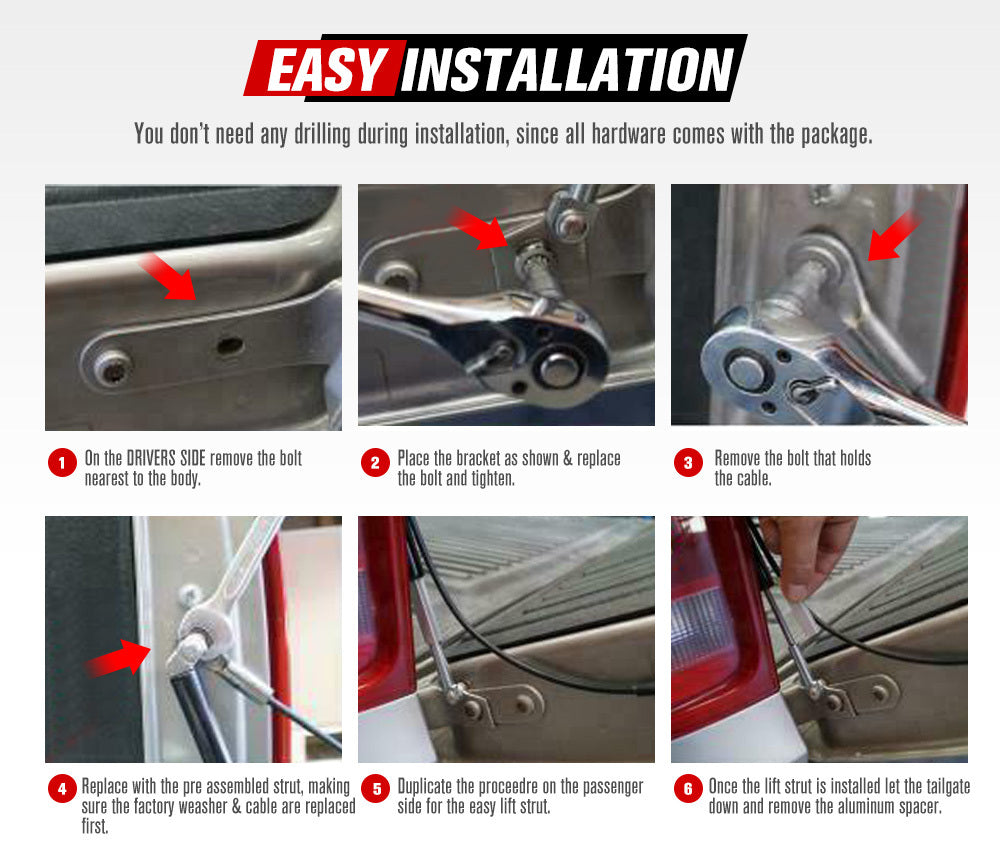 EASY INSTALLATION

You don't need any drilling during installation, since all hardware comes with the package.

1 On the DRIVERS SIDE remove the bolt nearest to the body.

2 Place the bracket as shown & replace the bolt and tighten.

3 Remove the bolt that holds the cable.

4 Replace with the pre assembled strut, making sure the factory weasher & cable are replaced first.

5 Duplicate the proceedre on the passenger side for the easy lift strut.

6 Once the lift strut is installed let the tailgate down and remove the aluminum spacer.