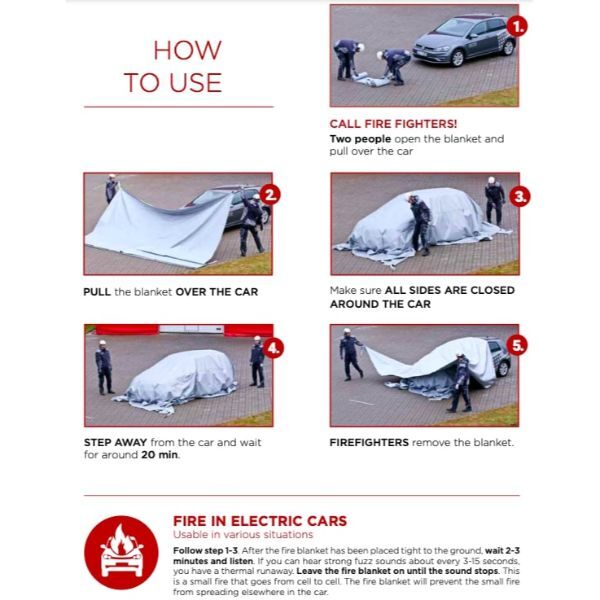 HOW TO USE

1.

CALL FIRE FIGHTERS!
Two people open the blanket and pull over the car

2.

PULL the blanket OVER THE CAR

3.

Make sure ALL SIDES ARE CLOSED AROUND THE CAR

4.

STEP AWAY from the car and wait for around 20 min.

5.

FIREFIGHTERS remove the blanket.

FIRE IN ELECTRIC CARS
Usable in various situations

Follow step 1-3. After the fire blanket has been placed tight to the ground, wait 2-3 minutes and listen. If you can hear strong fuzz sounds about every 3-15 seconds, you have a thermal runaway. Leave the fire blanket on until the sound stops. This is a small fire that goes from cell to cell. The fire blanket will prevent the small fire from spreading elsewhere in the car.