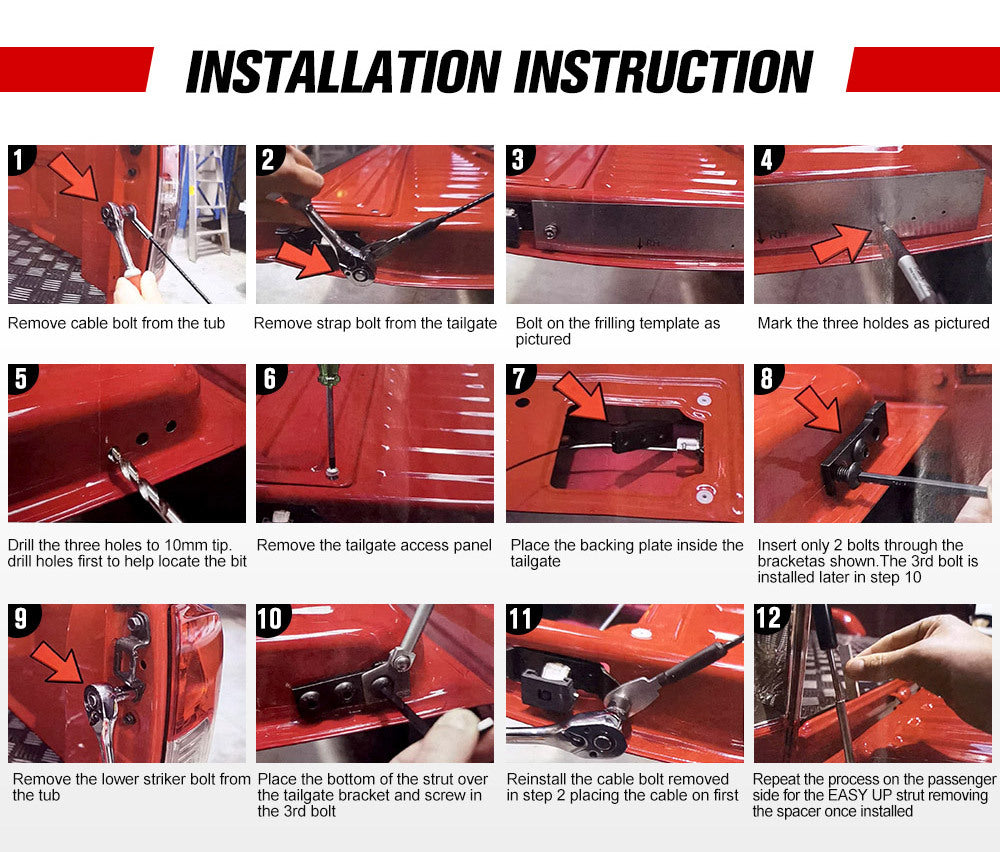 INSTALLATION INSTRUCTION

1
Remove cable bolt from the tub

2
Remove strap bolt from the tailgate

3
Bolt on the frilling template as pictured

4
Mark the three holdes as pictured

5
Drill the three holes to 10mm tip. drill holes first to help locate the bit

6
Remove the tailgate access panel

7
Place the backing plate inside the tailgate

8
Insert only 2 bolts through the bracketas shown.The 3rd bolt is installed later in step 10

9
Remove the lower striker bolt from the tub

10
Place the bottom of the strut over the tailgate bracket and screw in the 3rd bolt

11
Reinstall the cable bolt removed in step 2 placing the cable on first

12
Repeat the process on the passenger side for the EASY UP strut removing the spacer once installed