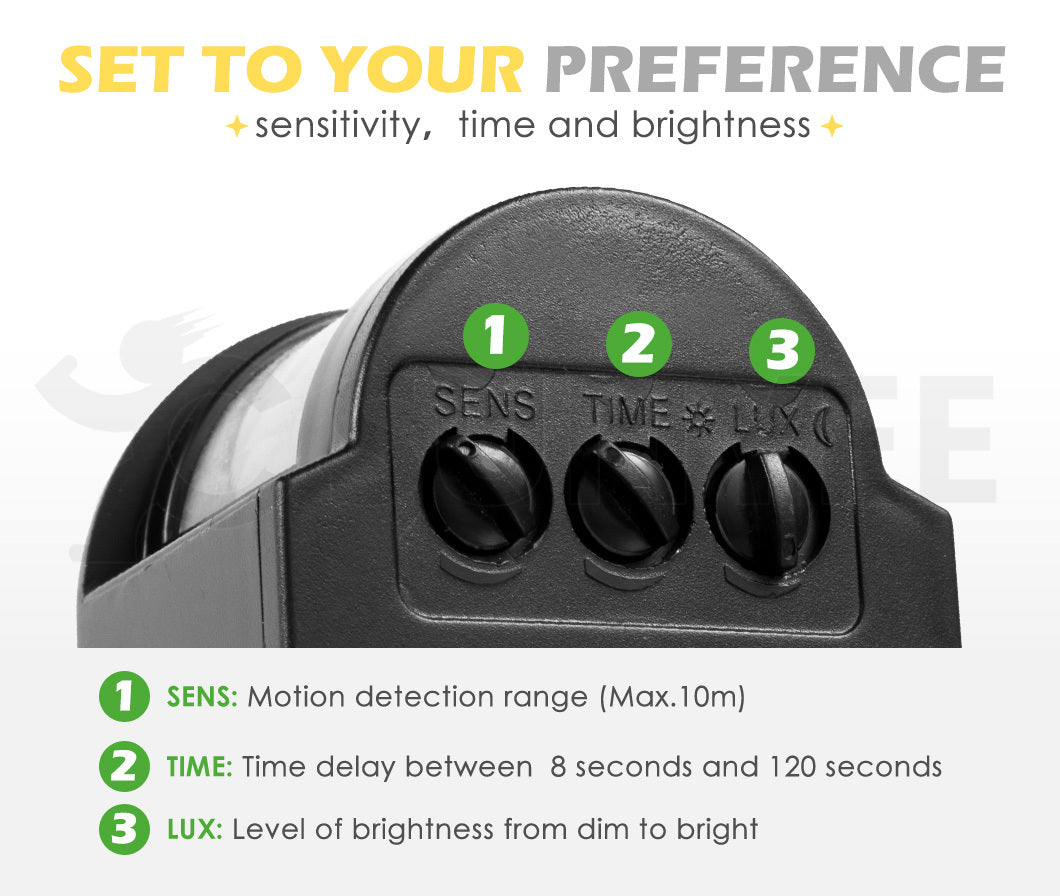 SET TO YOUR PREFERENCE
sensitivity, time and brightness

1 2 3
SENS TIME LUX

1 SENS: Motion detection range (Max.10m)
2 TIME: Time delay between 8 seconds and 120 seconds
3 LUX: Level of brightness from dim to bright