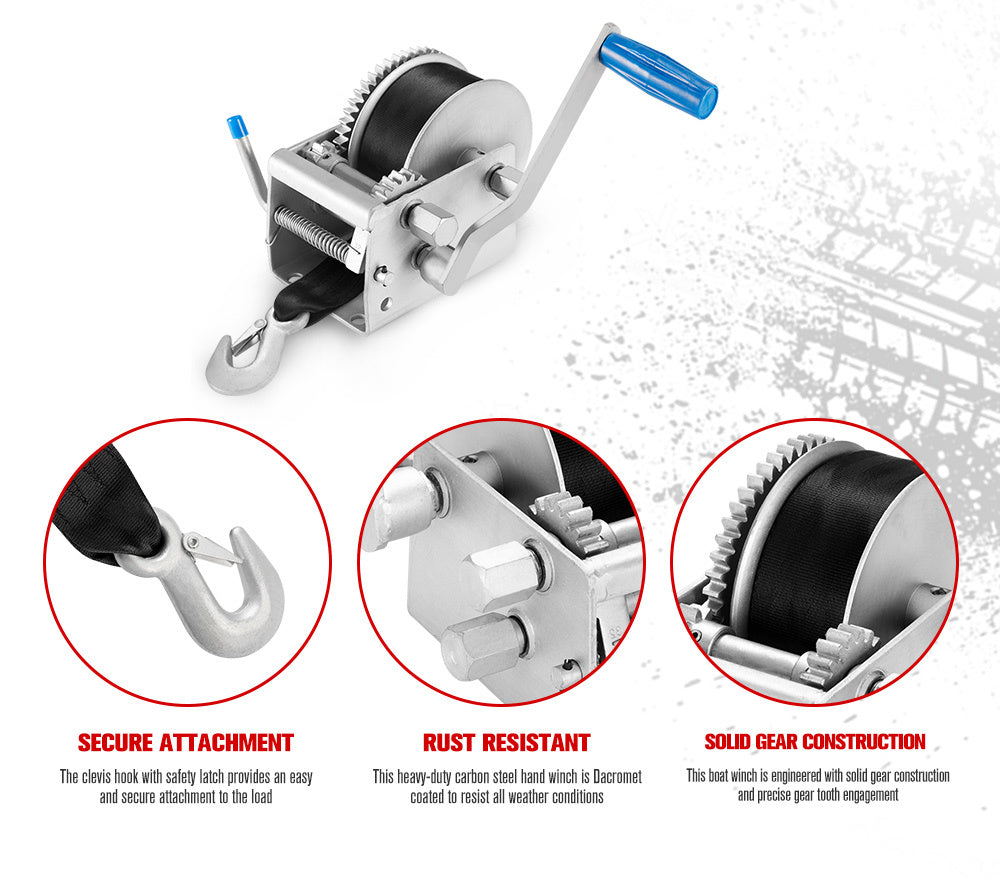 SECURE ATTACHMENT

The clevis hook with safety latch provides an easy and secure attachment to the load

RUST RESISTANT

This heavy-duty carbon steel hand winch is Dacromet coated to resist all weather conditions

SOLID GEAR CONSTRUCTION

This boat winch is engineered with solid gear construction and precise gear tooth engagement