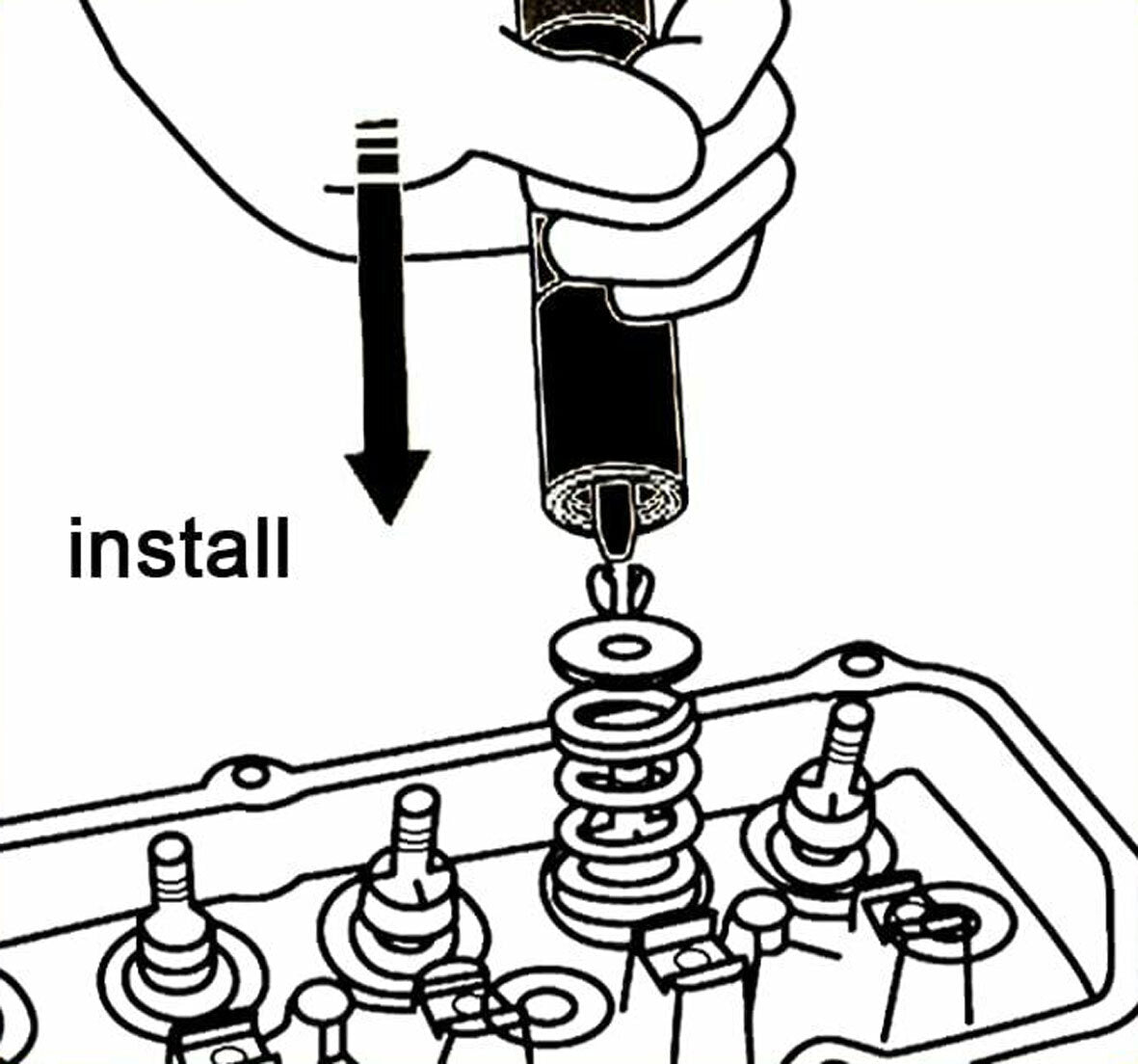 install