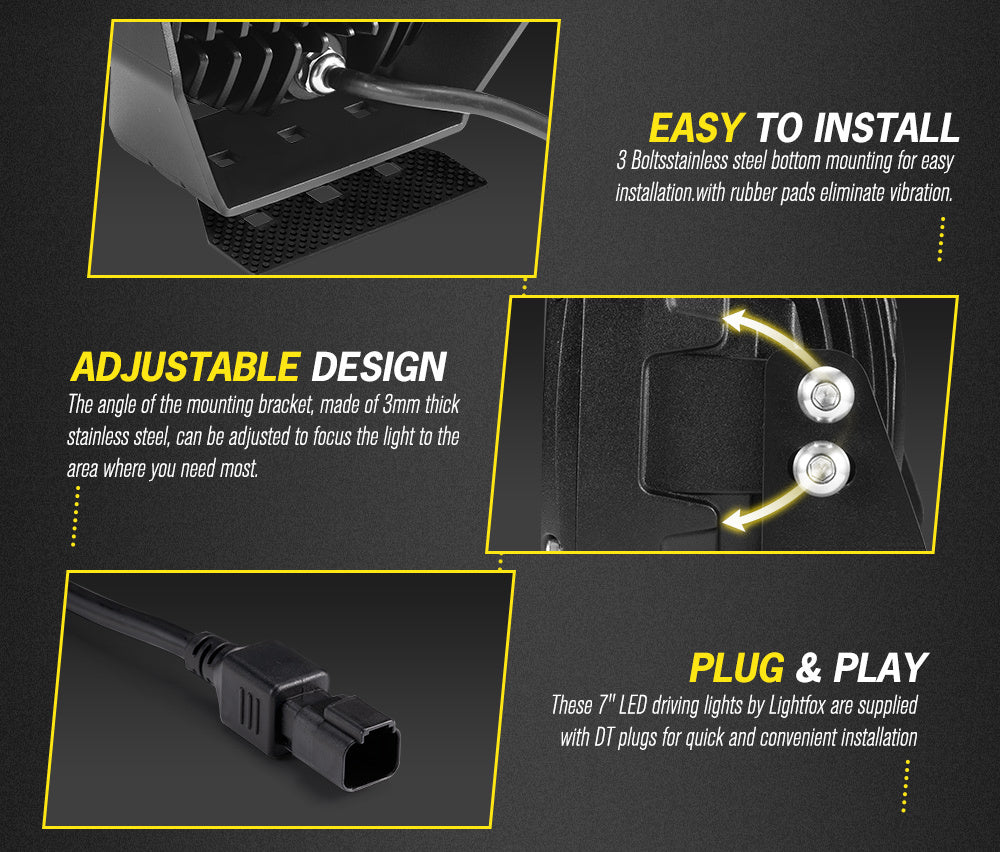 EASY TO INSTALL
3 Boltsstainless steel bottom mounting for easy installation.with rubber pads eliminate vibration.

ADJUSTABLE DESIGN
The angle of the mounting bracket, made of 3mm thick stainless steel, can be adjusted to focus the light to the area where you need most.

PLUG & PLAY
These 7" LED driving lights by Lightfox are supplied with DT plugs for quick and convenient installation