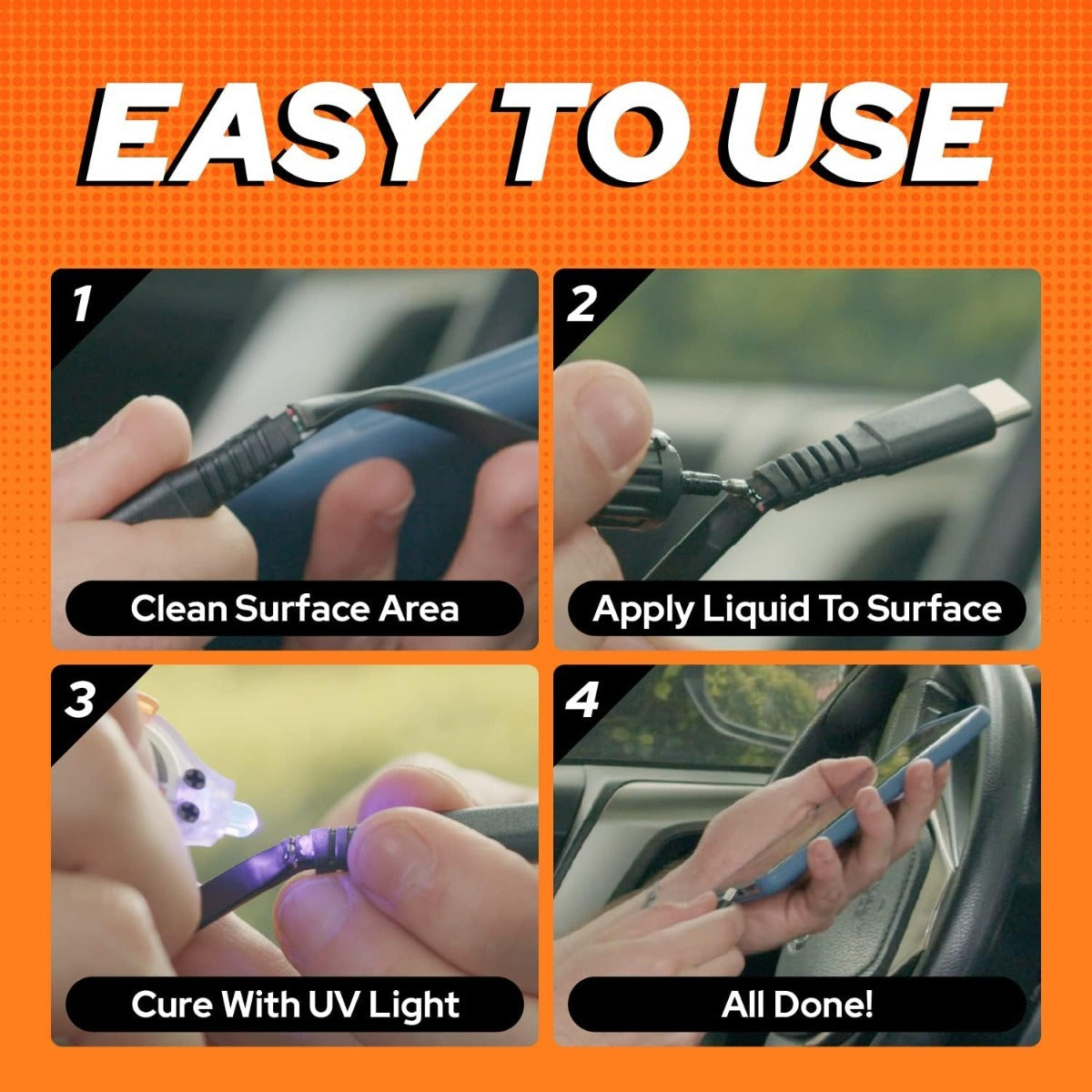 EASY TO USE

1
Clean Surface Area

2
Apply Liquid To Surface

3
Cure With UV Light

4
All Done!