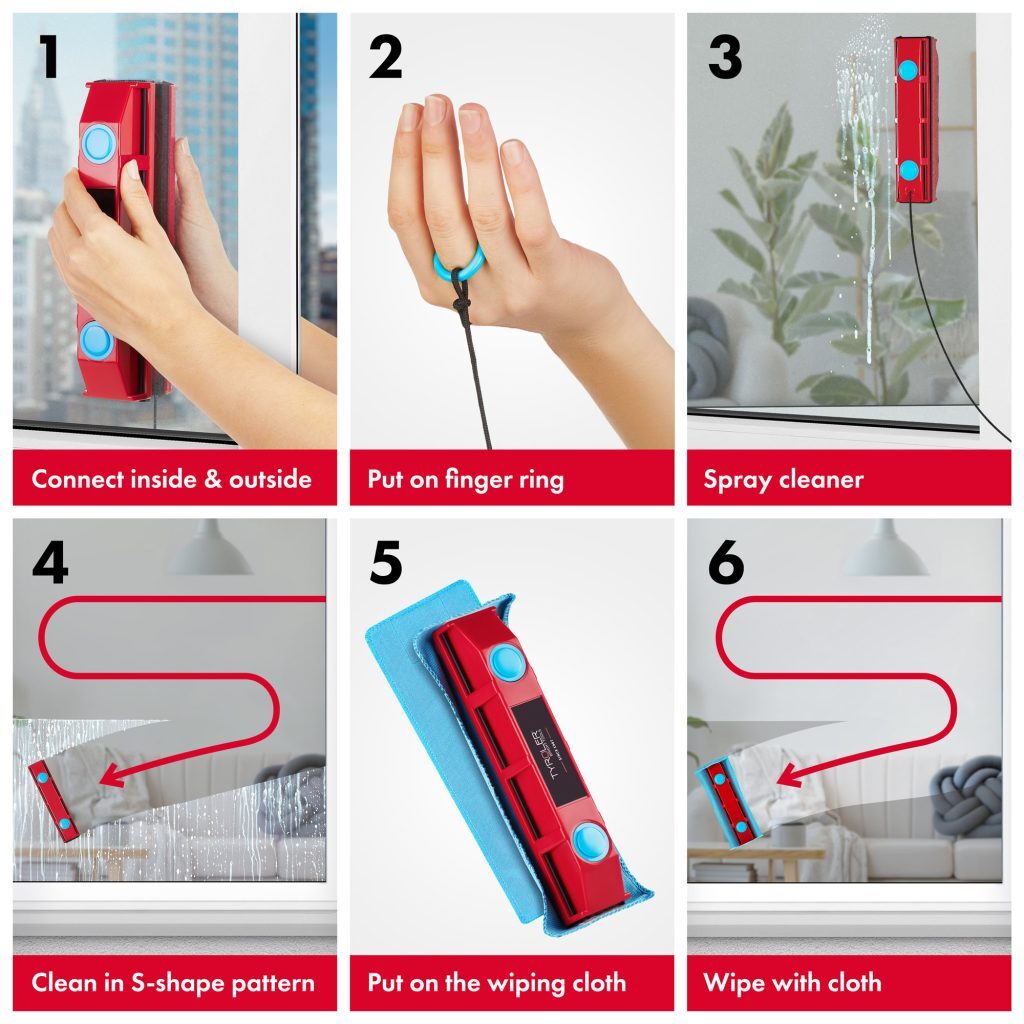 1
Connect inside & outside

2
Put on finger ring

3
Spray cleaner

4
Clean in S-shape pattern

5
TYROLER
Put on the wiping cloth

6
Wipe with cloth