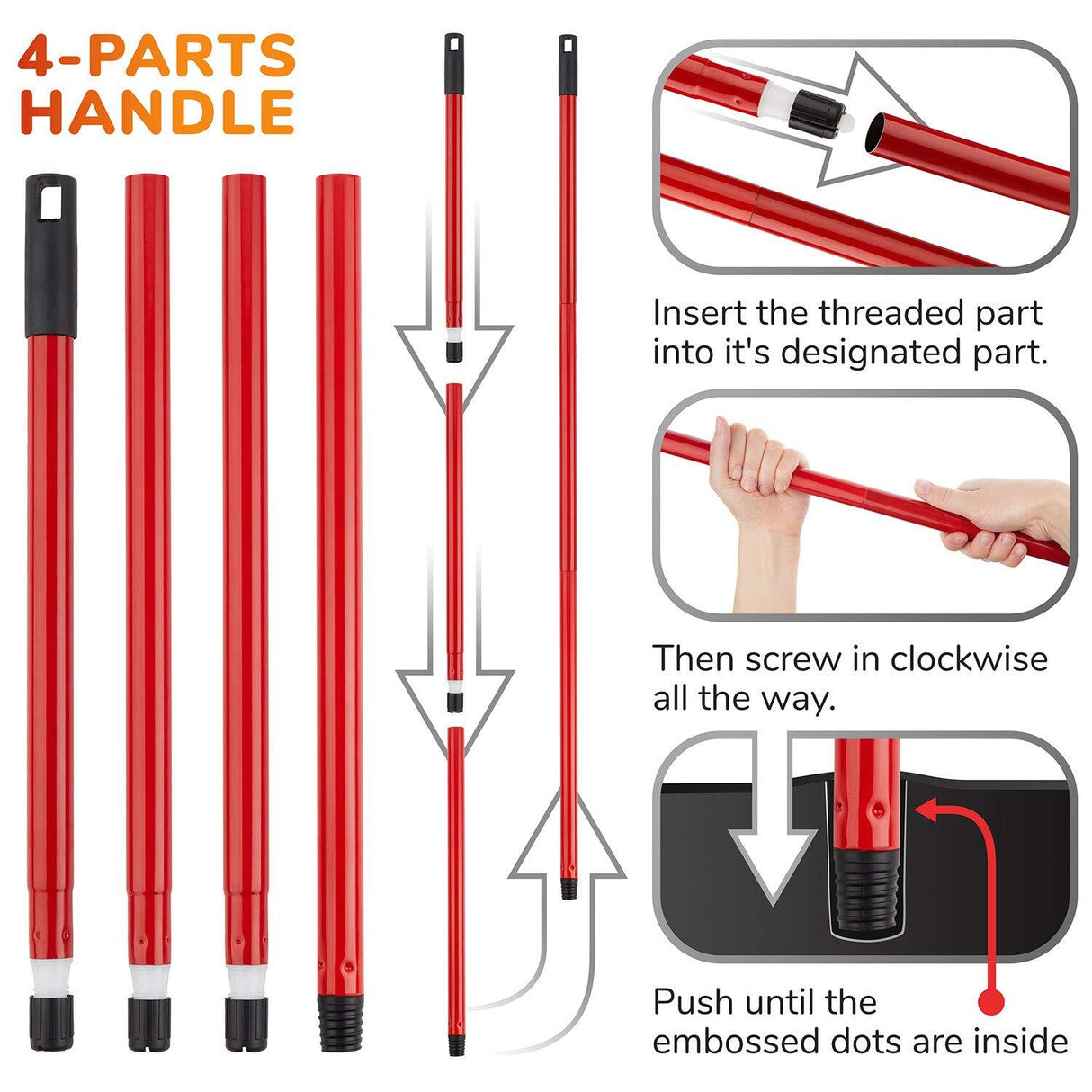 4-PARTS HANDLE

Insert the threaded part into it's designated part.

Then screw in clockwise all the way.

Push until the embossed dots are inside