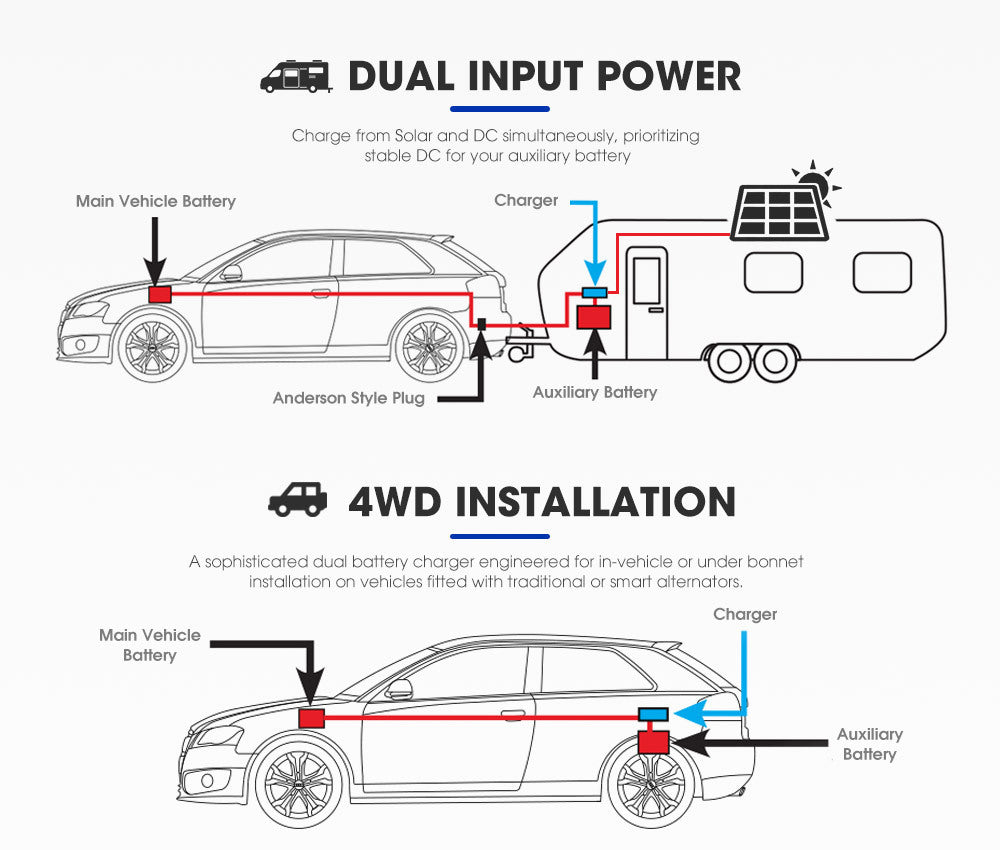 DUAL INPUT POWER

Charge from Solar and DC simultaneously, prioritizing stable DC for your auxiliary battery

Main Vehicle Battery

Charger

Anderson Style Plug

Auxiliary Battery

4WD INSTALLATION

A sophisticated dual battery charger engineered for in-vehicle or under bonnet installation on vehicles fitted with traditional or smart alternators.

Main Vehicle Battery

Charger

Auxiliary Battery