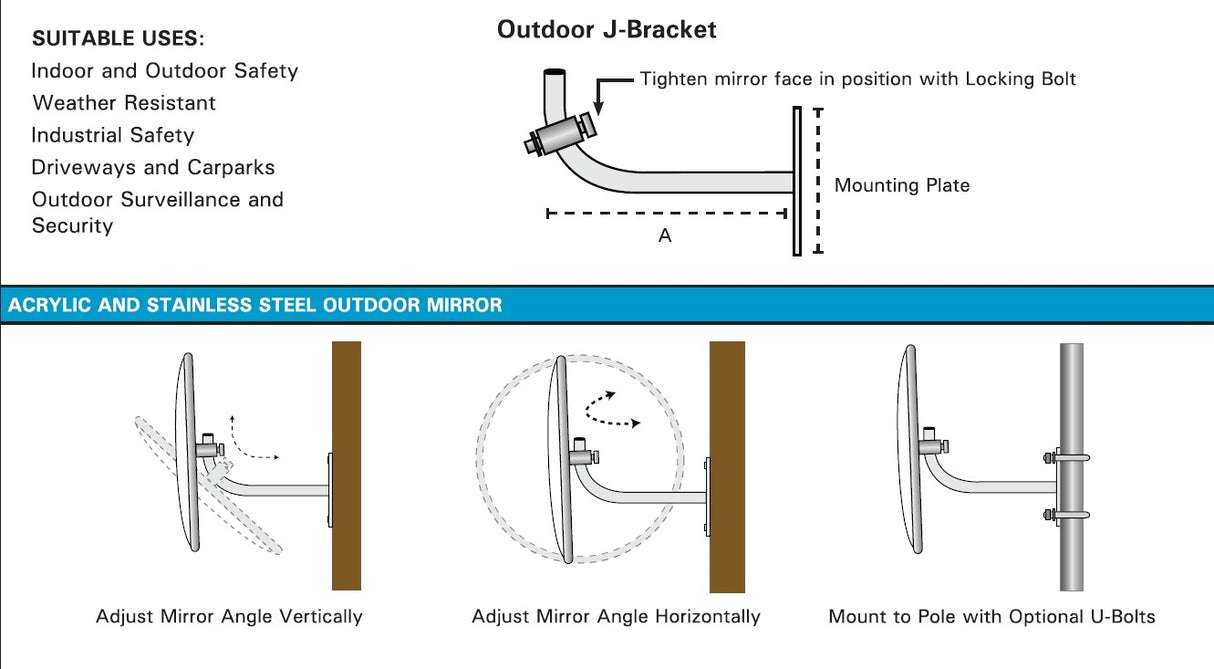 SUITABLE USES:
Indoor and Outdoor Safety
Weather Resistant
Industrial Safety
Driveways and Carparks
Outdoor Surveillance and Security

Outdoor J-Bracket

Tighten mirror face in position with Locking Bolt

Mounting Plate

A

ACRYLIC AND STAINLESS STEEL OUTDOOR MIRROR

Adjust Mirror Angle Vertically

Adjust Mirror Angle Horizontally

Mount to Pole with Optional U-Bolts