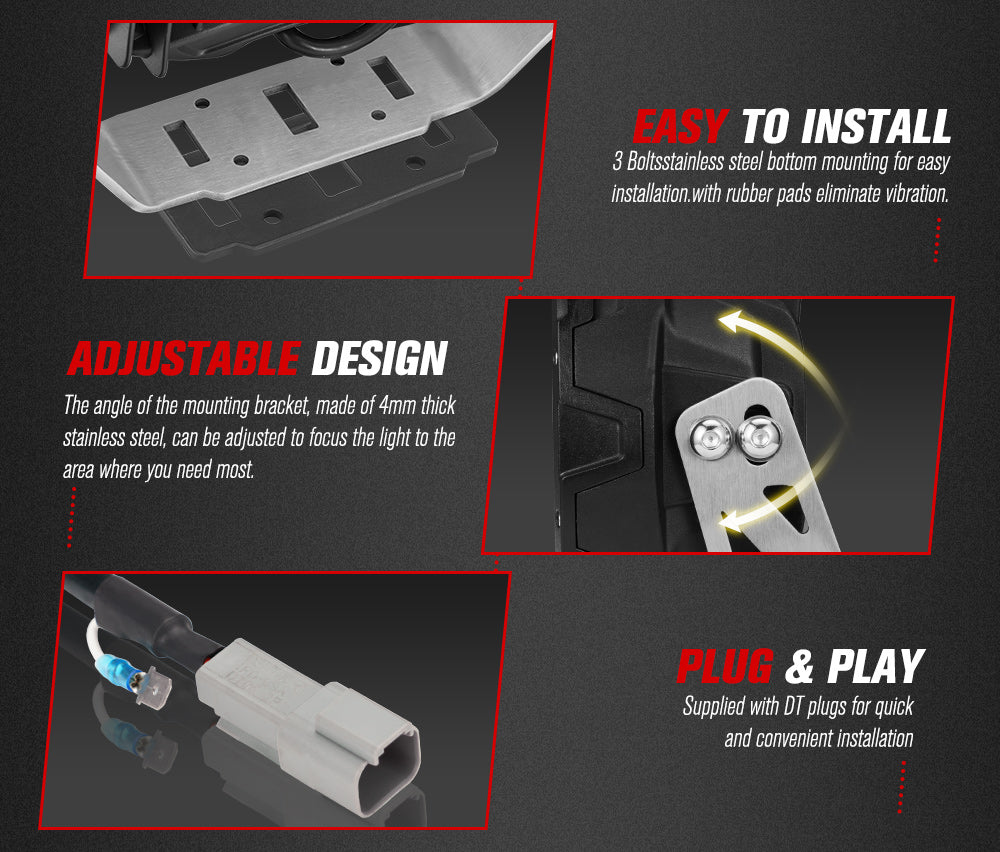 EASY TO INSTALL
3 Boltsstainless steel bottom mounting for easy installation.with rubber pads eliminate vibration.

ADJUSTABLE DESIGN
The angle of the mounting bracket, made of 4mm thick stainless steel, can be adjusted to focus the light to the area where you need most.

PLUG & PLAY
Supplied with DT plugs for quick and convenient installation