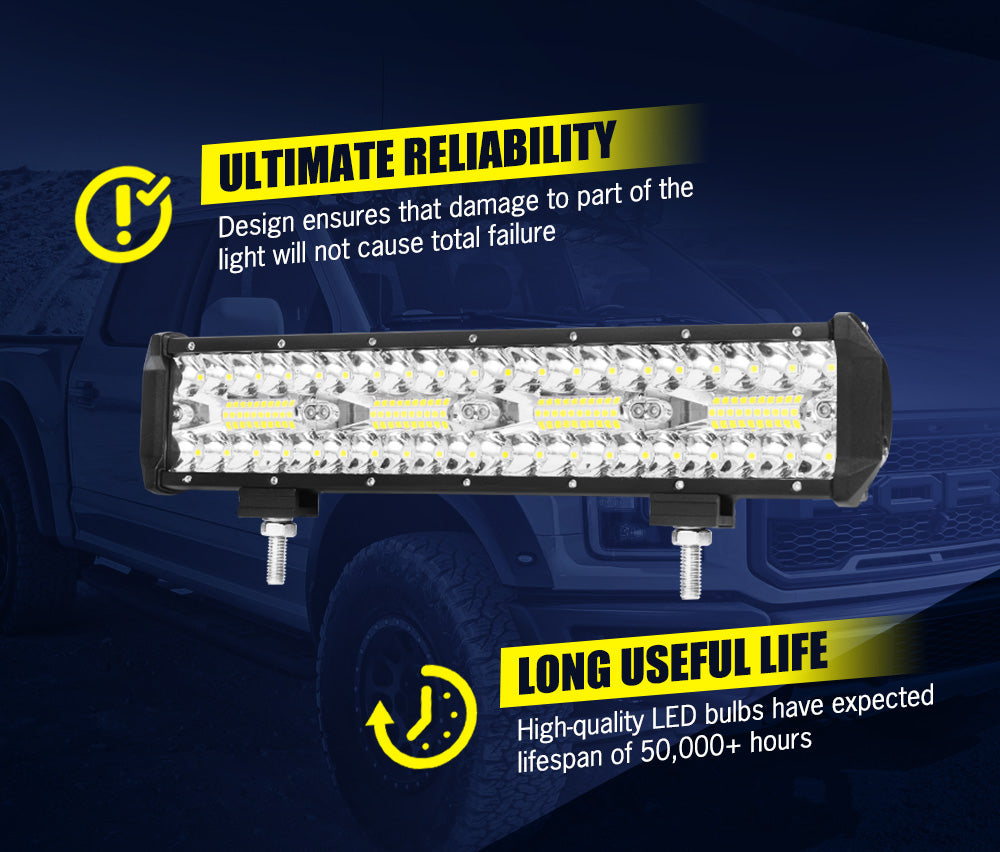 ULTIMATE RELIABILITY
Design ensures that damage to part of the light will not cause total failure

LONG USEFUL LIFE
High-quality LED bulbs have expected lifespan of 50,000+ hours