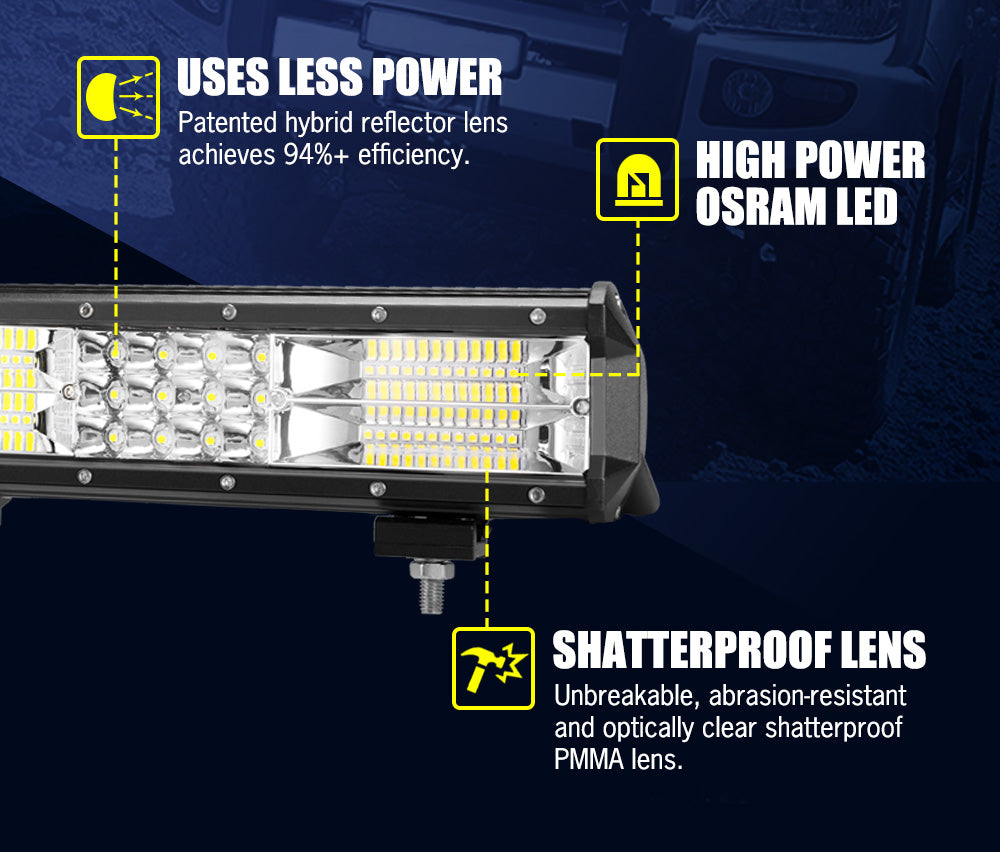 USES LESS POWER
Patented hybrid reflector lens achieves 94%+ efficiency.

HIGH POWER OSRAM LED

SHATTERPROOF LENS
Unbreakable, abrasion-resistant and optically clear shatterproof PMMA lens.