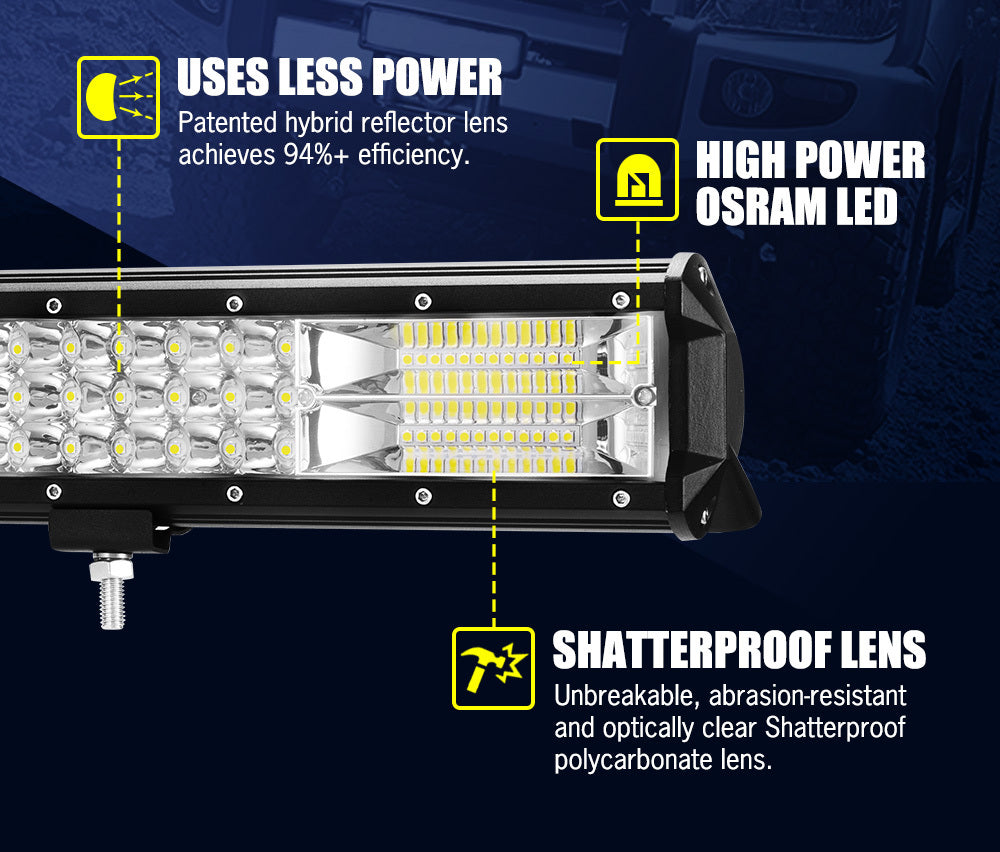 USES LESS POWER
Patented hybrid reflector lens achieves 94%+ efficiency.

HIGH POWER OSRAM LED

SHATTERPROOF LENS
Unbreakable, abrasion-resistant and optically clear Shatterproof polycarbonate lens.