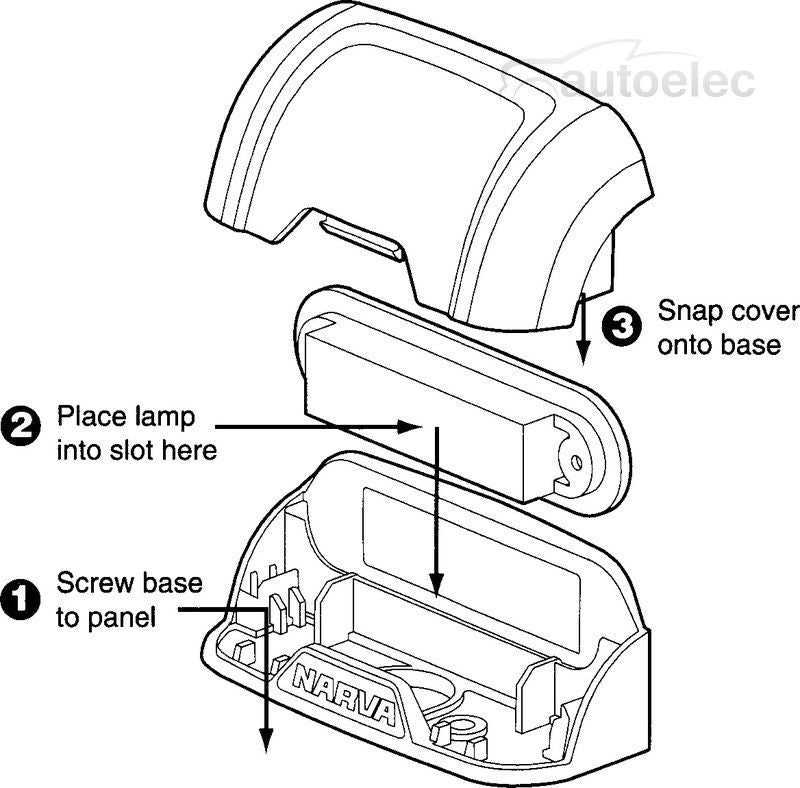 autoelec

3 Snap cover onto base

2 Place lamp into slot here

1 Screw base to panel

NARVA