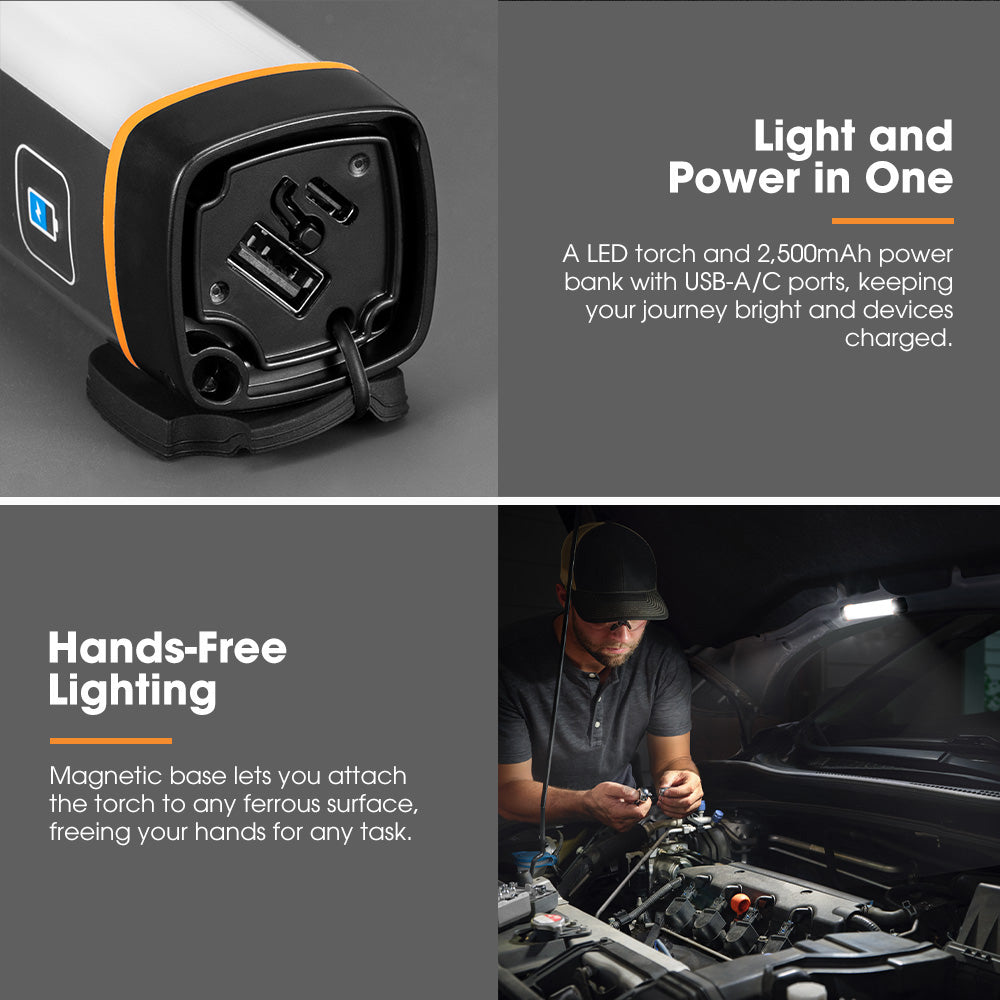 Light and Power in One

A LED torch and 2,500mAh power bank with USB-A/C ports, keeping your journey bright and devices charged.

Hands-Free Lighting

Magnetic base lets you attach the torch to any ferrous surface, freeing your hands for any task.