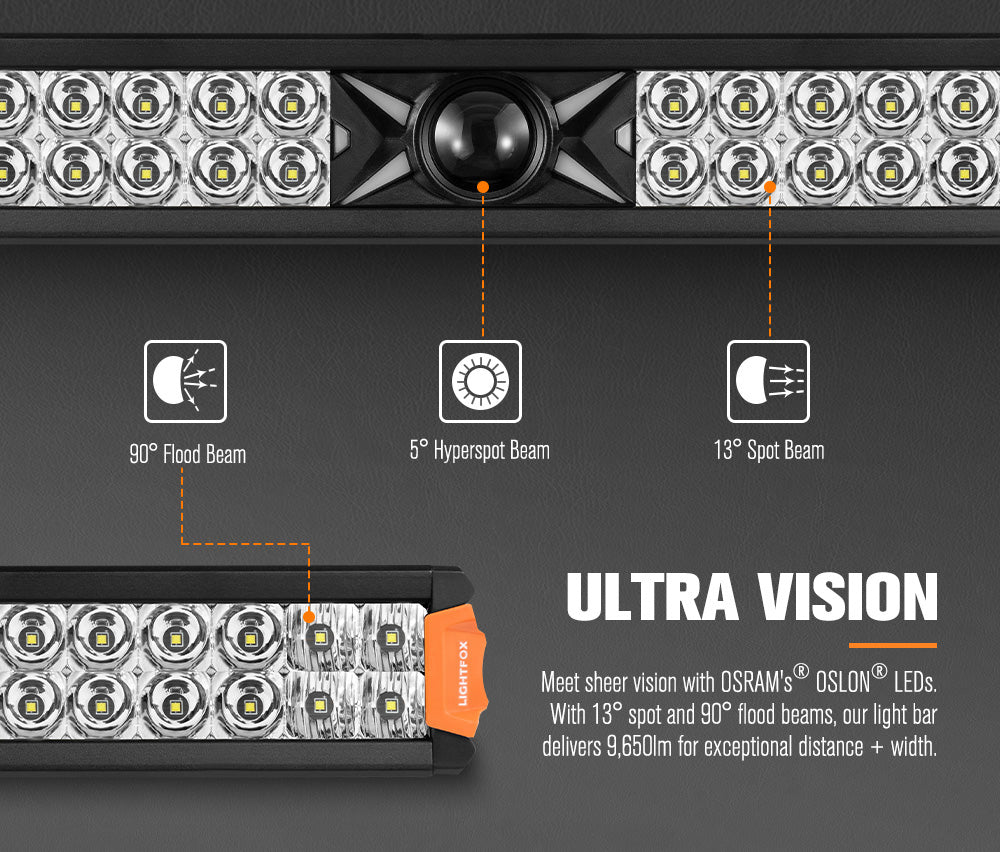 90° Flood Beam

5° Hyperspot Beam

13° Spot Beam

LIGHTFOX

ULTRA VISION

Meet sheer vision with OSRAM's® OSLON® LEDs. With 13° spot and 90° flood beams, our light bar delivers 9,650lm for exceptional distance + width.